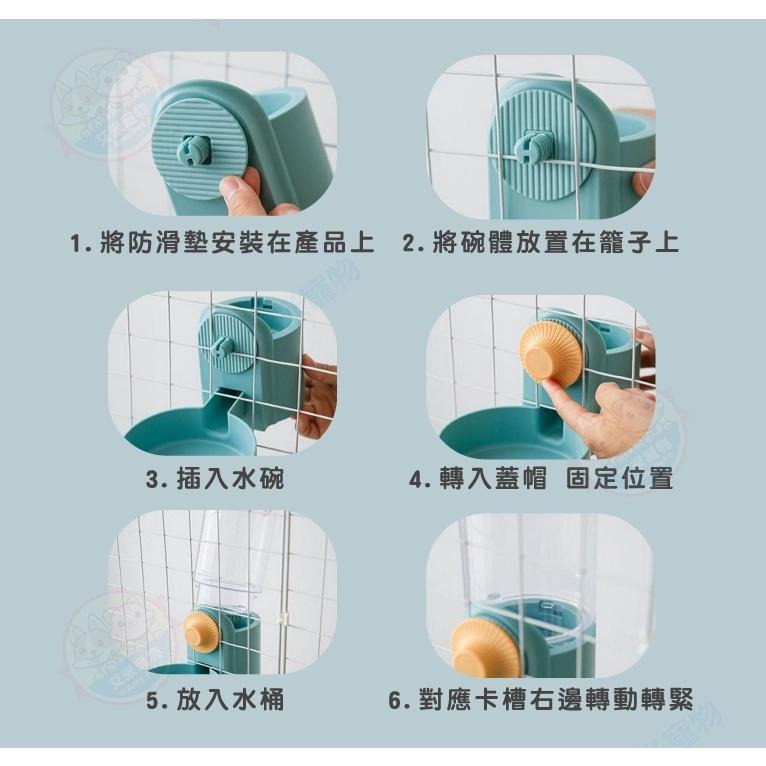 1. 將防滑墊安裝在產品上

2. 將碗體放置在籠子上

3. 插入水碗

4. 轉入蓋帽 固定位置

5. 放入水桶

6. 對應卡槽右邊轉動轉緊