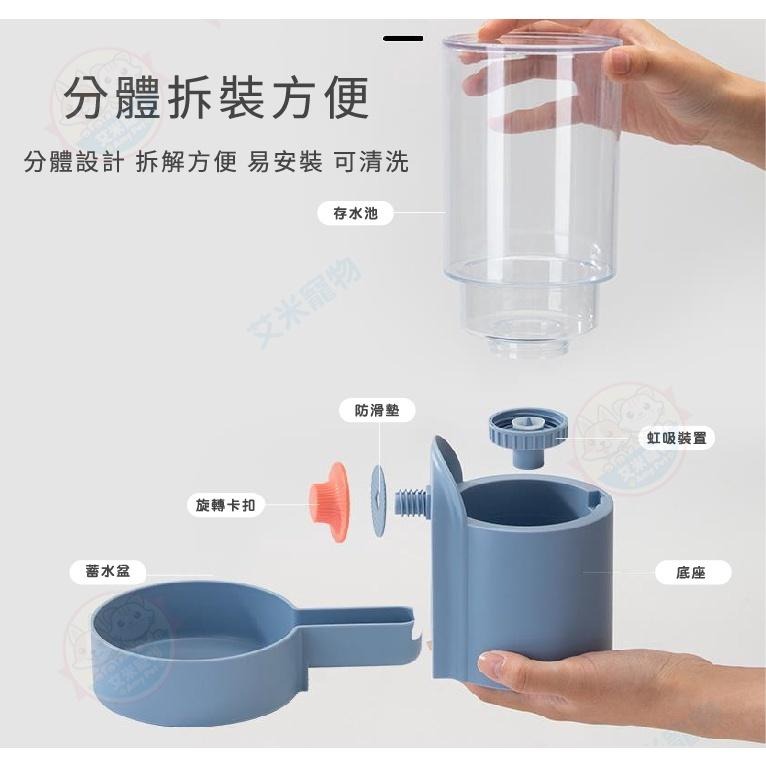 分體拆裝方便

分體設計 拆解方便 易安裝 可清洗

存水池

艾米寵物

防滑墊

虹吸裝置

旋轉卡扣

蓄水盆

底座