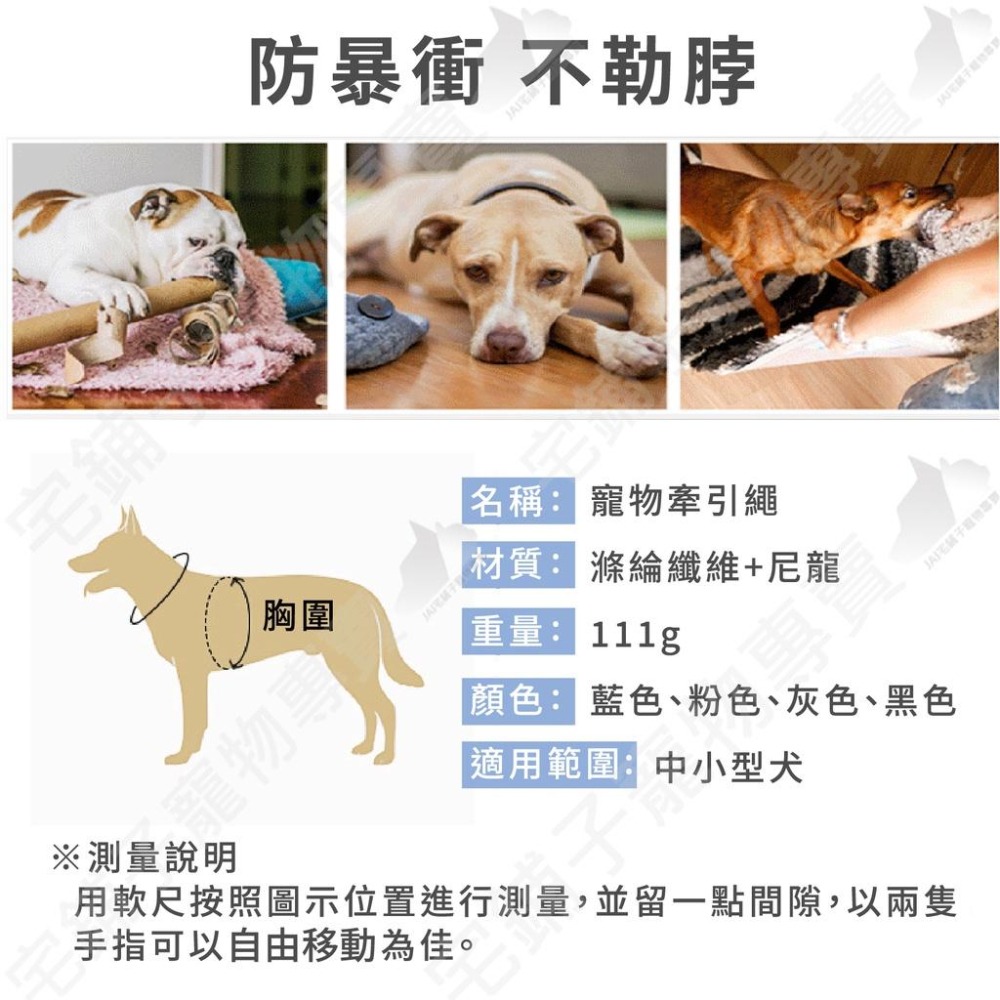 防暴衝 不勒脖

胸圍

名稱: 寵物牽引繩
材質: 滌綸纖維+尼龍
重量: 111g
顏色: 藍色、粉色、灰色、黑色
適用範圍: 中小型犬

※測量說明
用軟尺按照圖示位置進行測量,並留一點間隙,以兩隻手指可以自由移動為佳。

宅鋪子寵物專賣