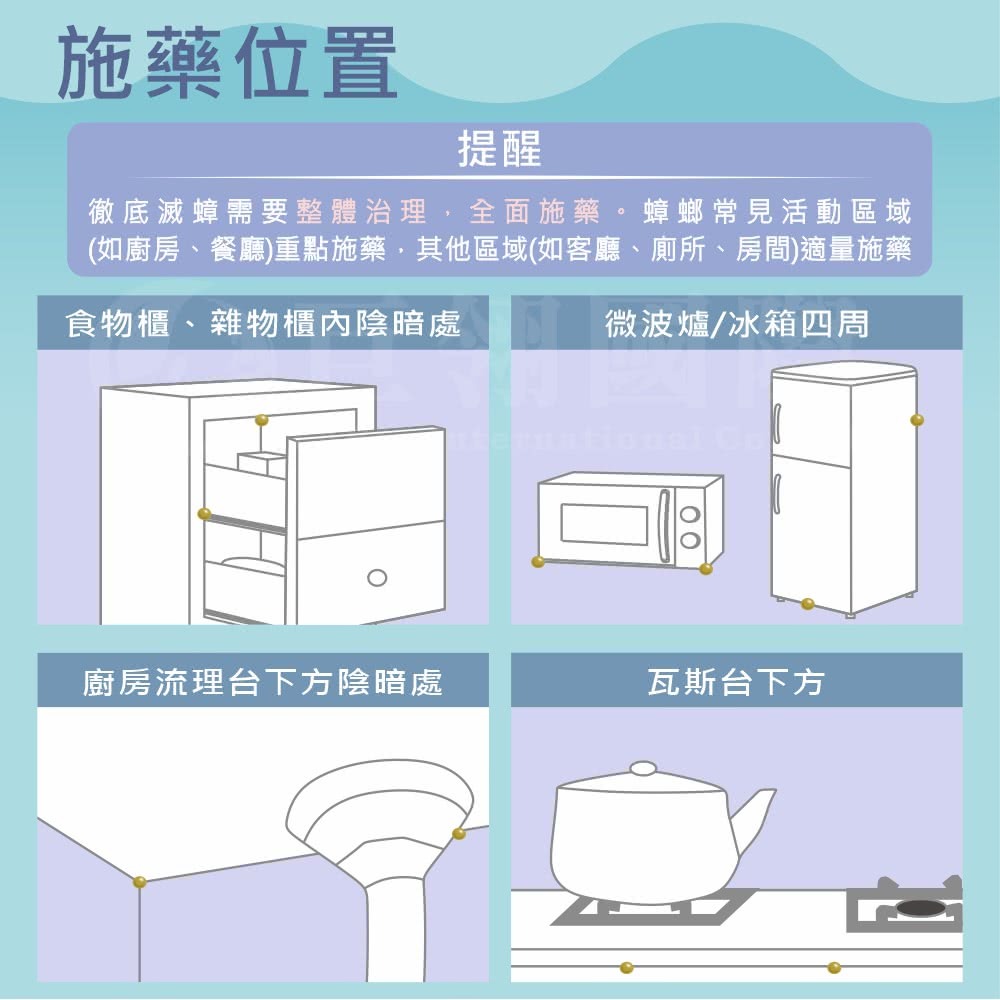 施藥位置

提醒

徹底滅蟑需要整體治理，全面施藥。蟑螂常見活動區域(如廚房、餐廳)重點施藥，其他區域(如客廳、廁所、房間)適量施藥

食物櫃、雜物櫃內陰暗處

微波爐/冰箱四周

廚房流理台下方陰暗處

瓦斯台下方