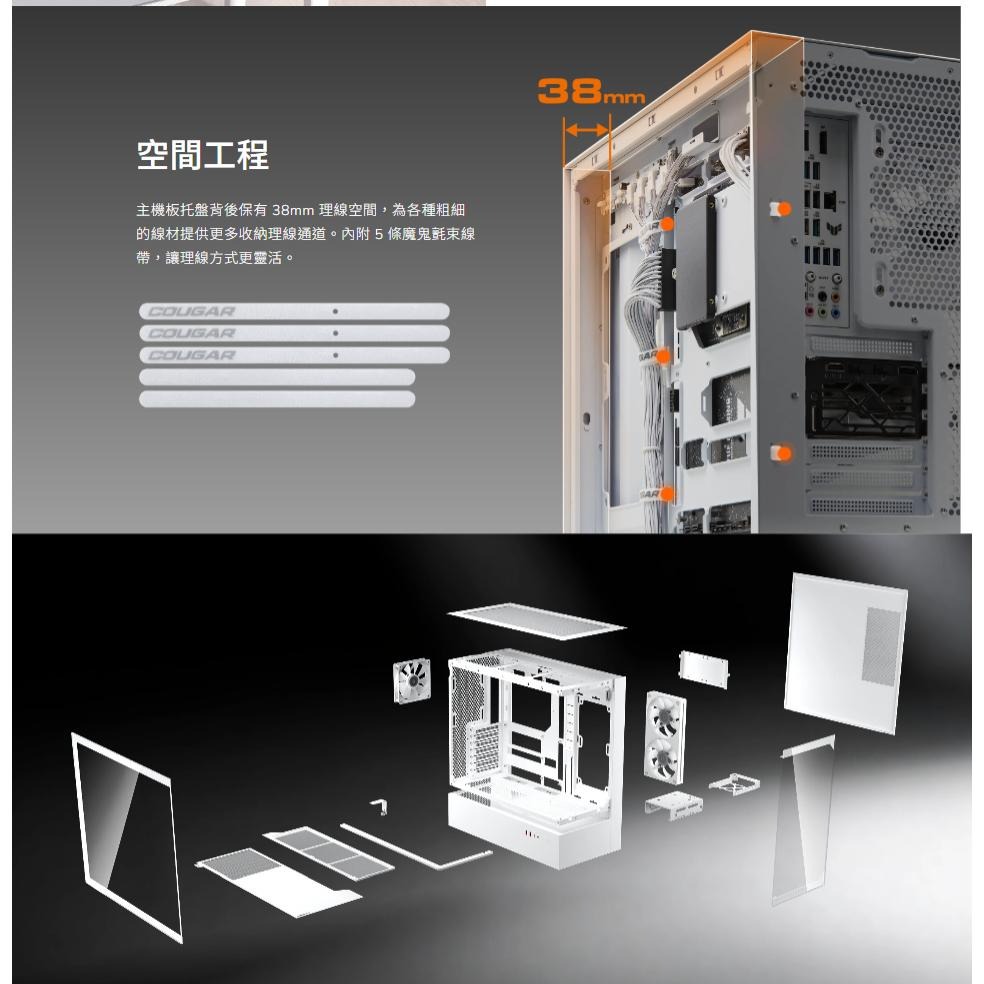 38mm

空間工程

主機板托盤背後保有 38mm 理線空間，為各種粗細的線材提供更多收納理線通道。內附 5 條魔鬼氈束線帶，讓理線方式更靈活。

COUGAR
COUGAR
COUGAR