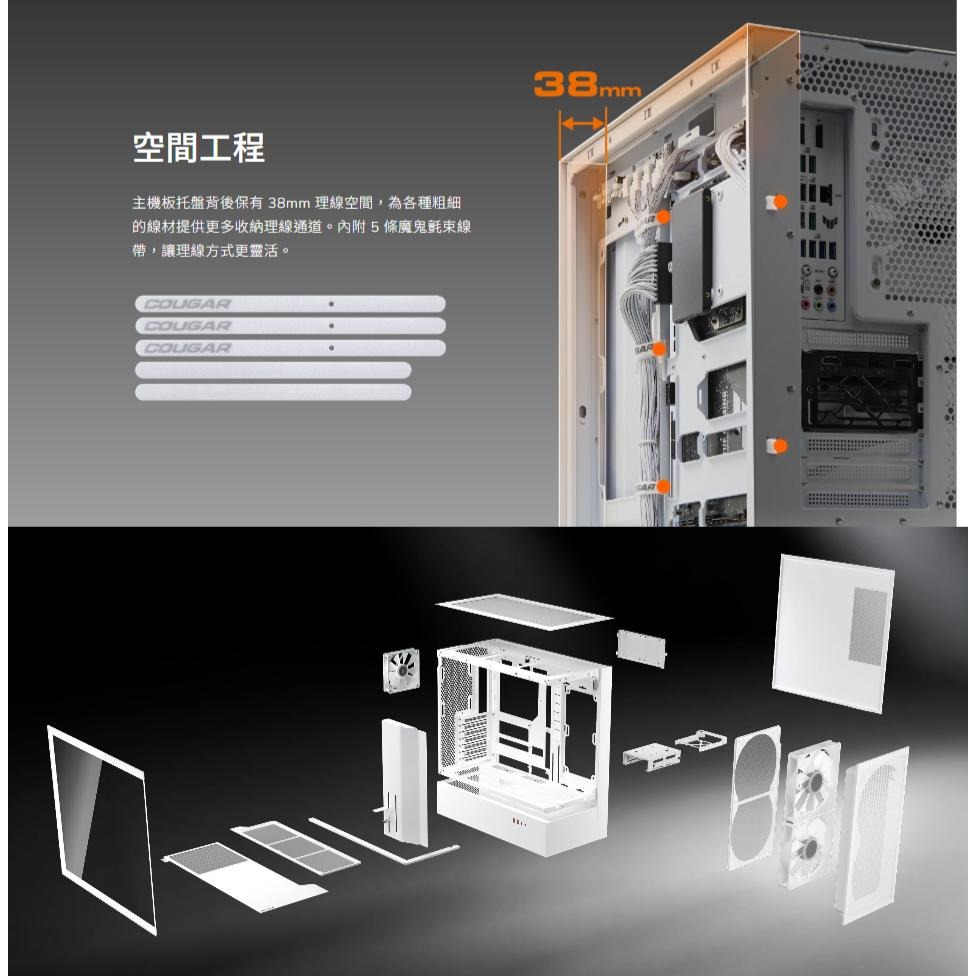 38mm

空間工程

主機板托盤背後保有 38mm 理線空間，為各種粗細的線材提供更多收納理線通道。內附 5 條魔鬼氈束線帶，讓理線方式更靈活。

COUGAR
COUGAR
COUGAR