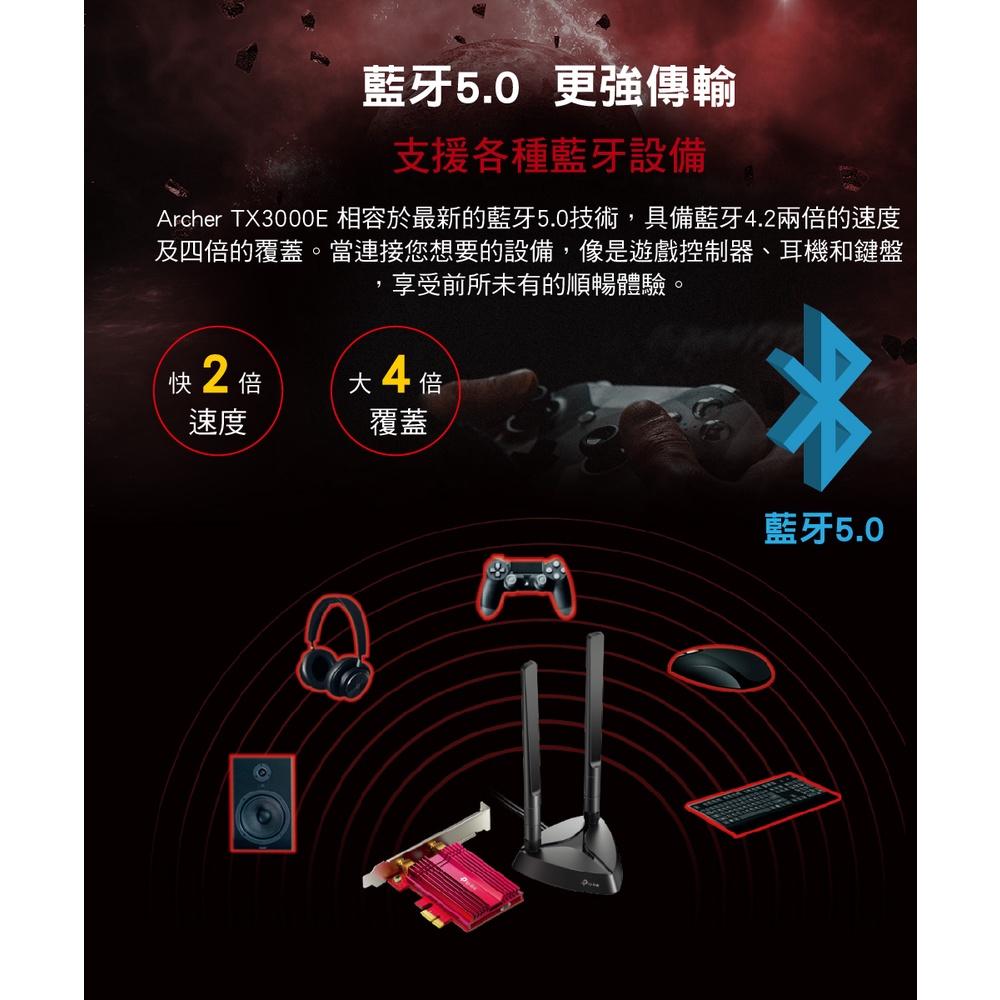 藍牙5.0 更強傳輸

支援各種藍牙設備

Archer TX3000E 相容於最新的藍牙5.0技術，具備藍牙4.2兩倍的速度及四倍的覆蓋。當連接您想要的設備，像是遊戲控制器、耳機和鍵盤，享受前所未有的順暢體驗。

快 2 倍
速度

大 4 倍
覆蓋

藍牙5.0