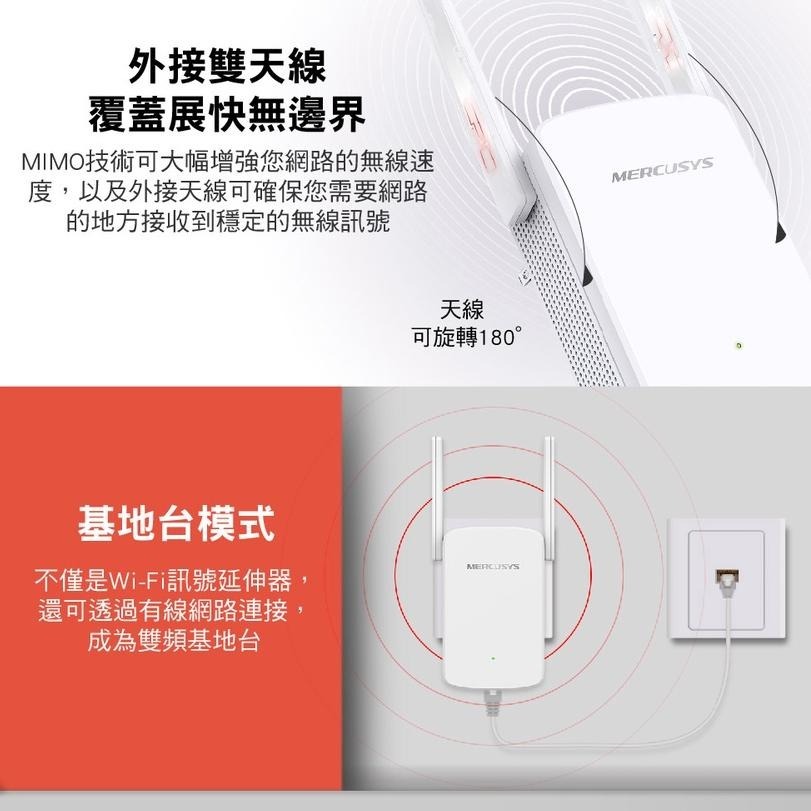 外接雙天線
覆蓋展快無邊界

MIMO技術可大幅增強您網路的無線速度，以及外接天線可確保您需要網路的地方接收到穩定的無線訊號

MERCUSYS

天線
可旋轉180°

基地台模式

不僅是Wi-Fi訊號延伸器，還可透過有線網路連接，成為雙頻基地台

MERCUSYS