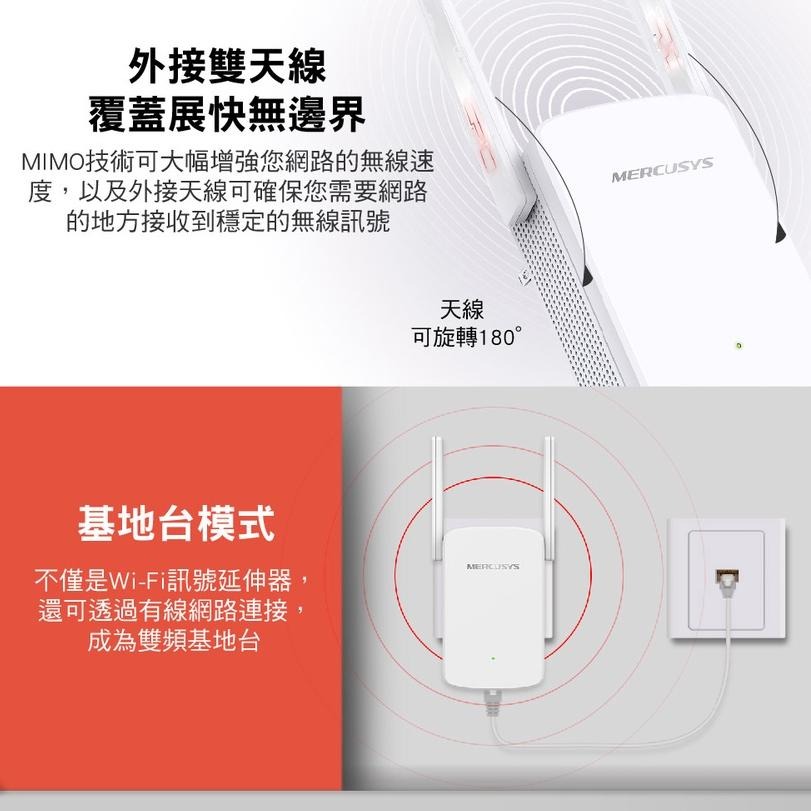 外接雙天線
覆蓋展快無邊界

MIMO技術可大幅增強您網路的無線速度，以及外接天線可確保您需要網路的地方接收到穩定的無線訊號

MERCUSYS

天線
可旋轉180°

基地台模式

不僅是Wi-Fi訊號延伸器，還可透過有線網路連接，成為雙頻基地台

MERCUSYS