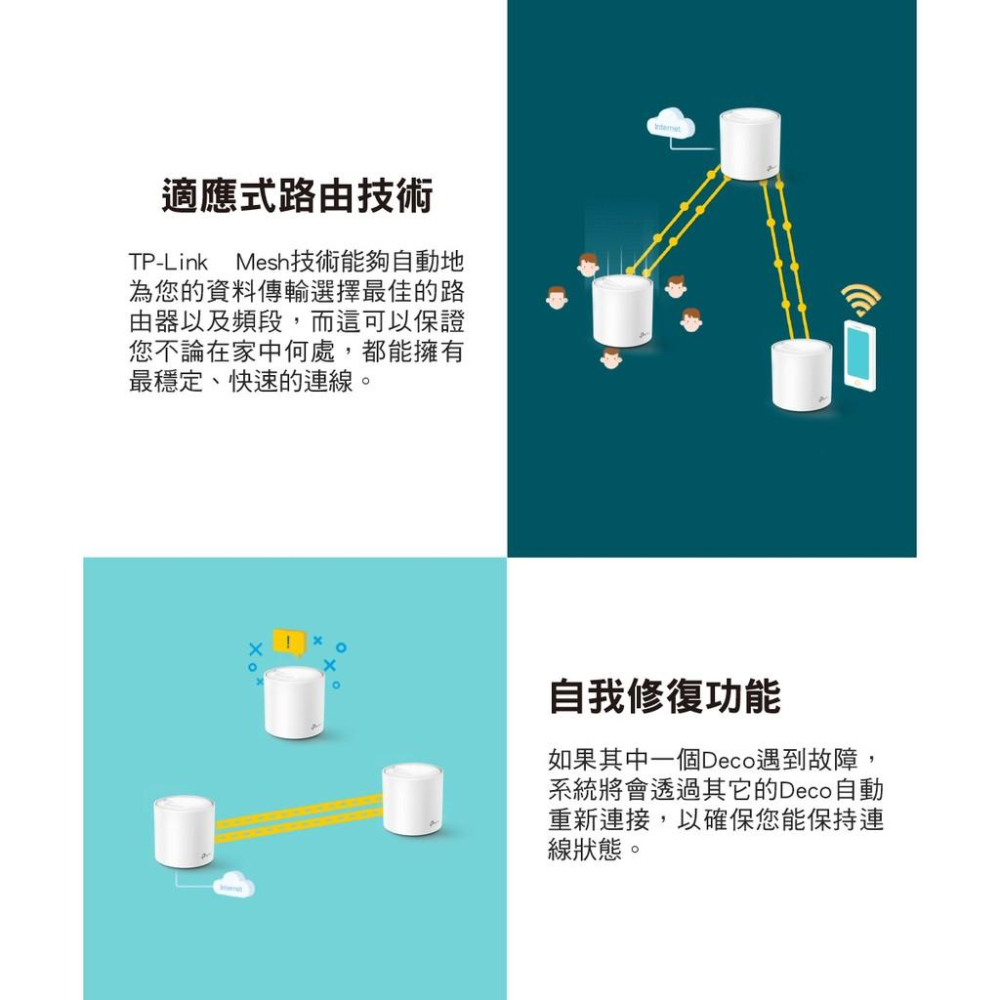 適應式路由技術

TP-Link Mesh技術能夠自動地為您的資料傳輸選擇最佳的路由器以及頻段，而這可以保證您不論在家中何處，都能擁有最穩定、快速的連線。

Internet

!

Internet

自我修復功能

如果其中一個Deco遇到故障，系統將會透過其它的Deco自動重新連接，以確保您能保持連線狀態。