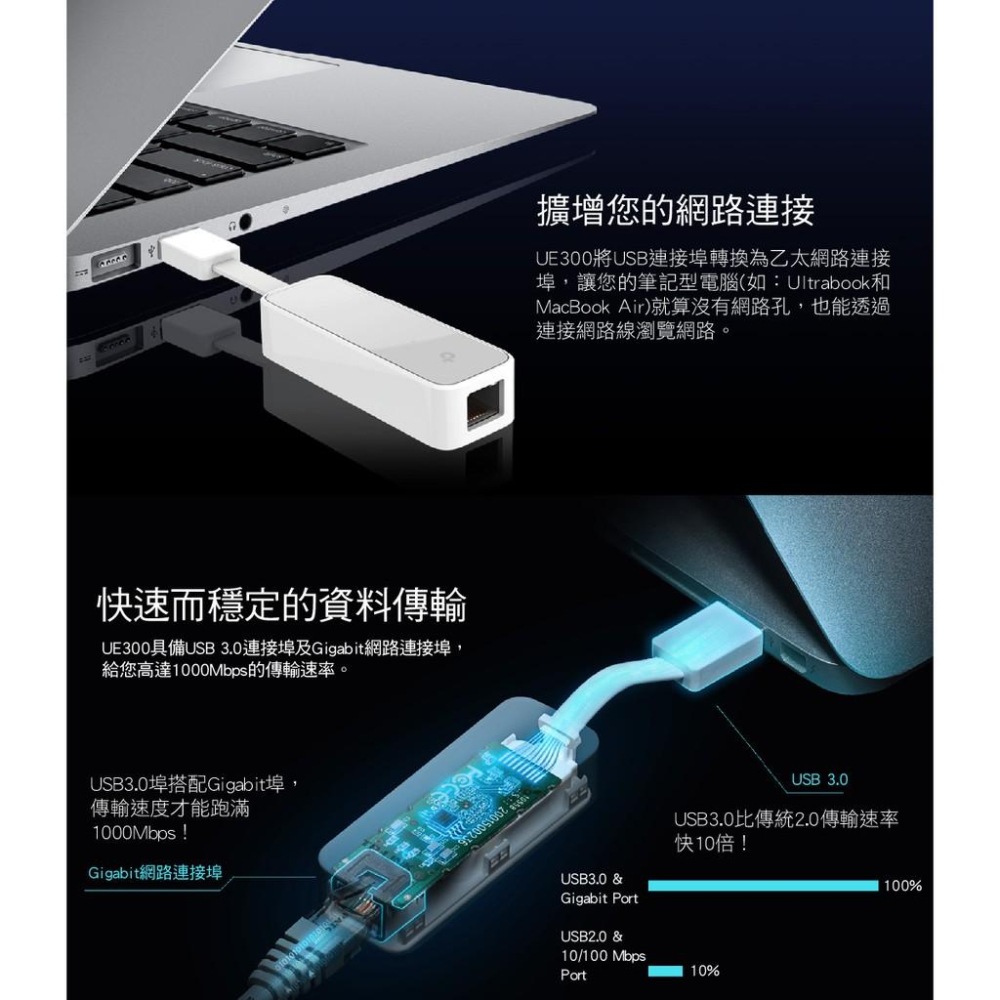 擴增您的網路連接

UE300將USB連接埠轉換為乙太網路連接埠，讓您的筆記型電腦(如：Ultrabook和MacBook Air)就算沒有網路孔，也能透過連接網路線瀏覽網路。

快速而穩定的資料傳輸

UE300具備USB 3.0連接埠及Gigabit網路連接埠，給您高達1000Mbps的傳輸速率。

USB3.0埠搭配Gigabit埠，傳輸速度才能跑滿1000Mbps！

Gigabit網路連接埠

USB 3.0

USB3.0比傳統2.0傳輸速率快10倍！

USB3.0 & Gigabit Port 100%

USB2.0 & 10/100 Mbps Port 10%