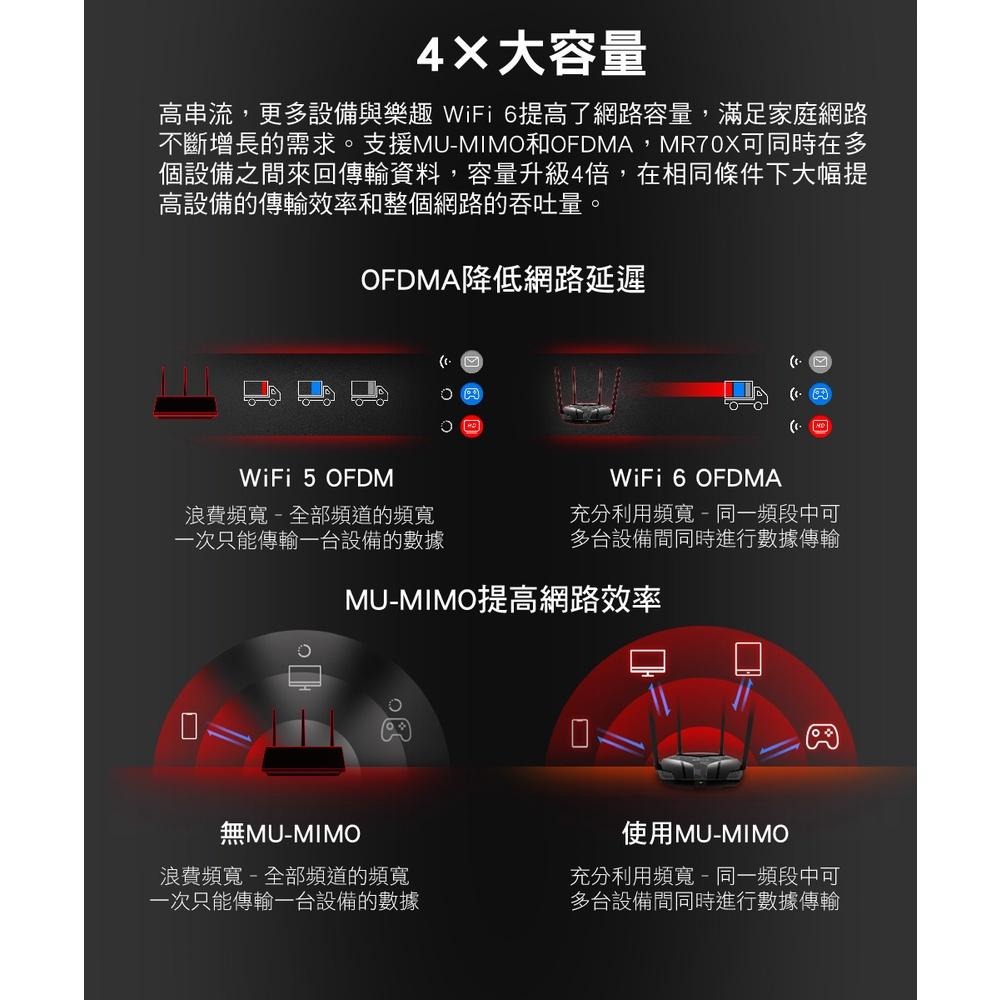 4×大容量

高串流，更多設備與樂趣 WiFi 6提高了網路容量，滿足家庭網路不斷增長的需求。支援MU-MIMO和OFDMA，MR70X可同時在多個設備之間來回傳輸資料，容量升級4倍，在相同條件下大幅提高設備的傳輸效率和整個網路的吞吐量。

OFDMA降低網路延遲

WiFi 5 OFDM

浪費頻寬 - 全部頻道的頻寬
一次只能傳輸一台設備的數據

WiFi 6 OFDMA

充分利用頻寬 - 同一頻段中可
多台設備間同時進行數據傳輸

MU-MIMO提高網路效率

無MU-MIMO

浪費頻寬 - 全部頻道的頻寬
一次只能傳輸一台設備的數據

使用MU-MIMO

充分利用頻寬 - 同一頻段中可
多台設備間同時進行數據傳輸