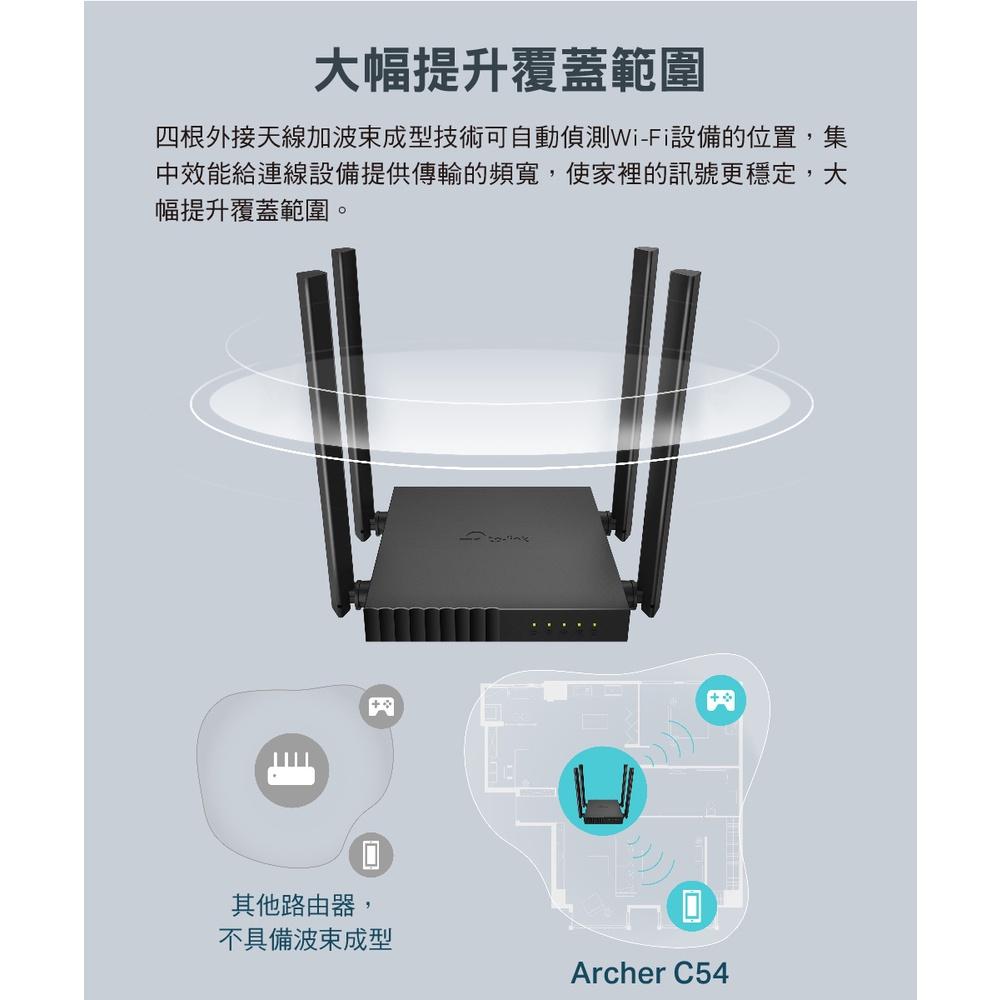 大幅提升覆蓋範圍

四根外接天線加波束成型技術可自動偵測Wi-Fi設備的位置，集中效能給連線設備提供傳輸的頻寬，使家裡的訊號更穩定，大幅提升覆蓋範圍。

tp-link

其他路由器，
不具備波束成型

Archer C54