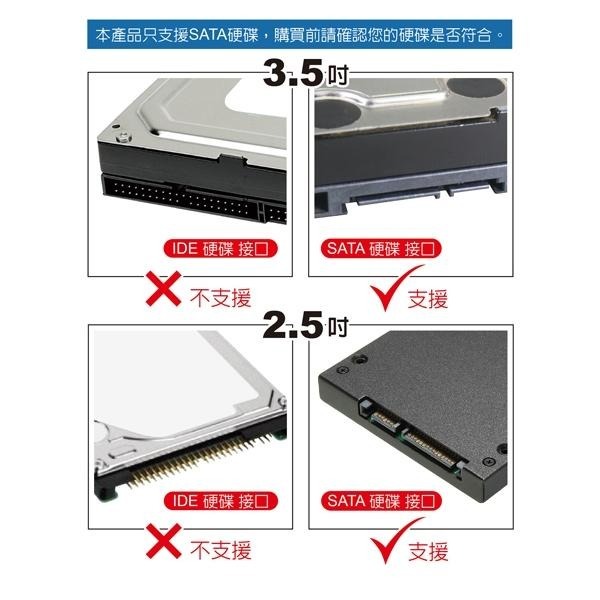 本產品只支援SATA硬碟，購買前請確認您的硬碟是否符合。

3.5吋

IDE 硬碟 接口

SATA 硬碟 接口

不支援

支援

2.5吋

IDE 硬碟 接口

SATA 硬碟 接口

不支援

支援