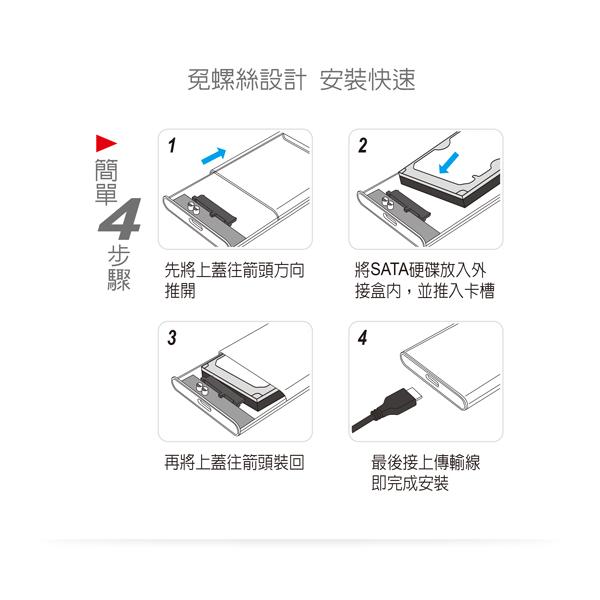 免螺絲設計 安裝快速

簡單4步驟

1

先將上蓋往箭頭方向推開

2

將SATA硬碟放入外接盒內，並推入卡槽

3

再將上蓋往箭頭裝回

4

最後接上傳輸線即完成安裝