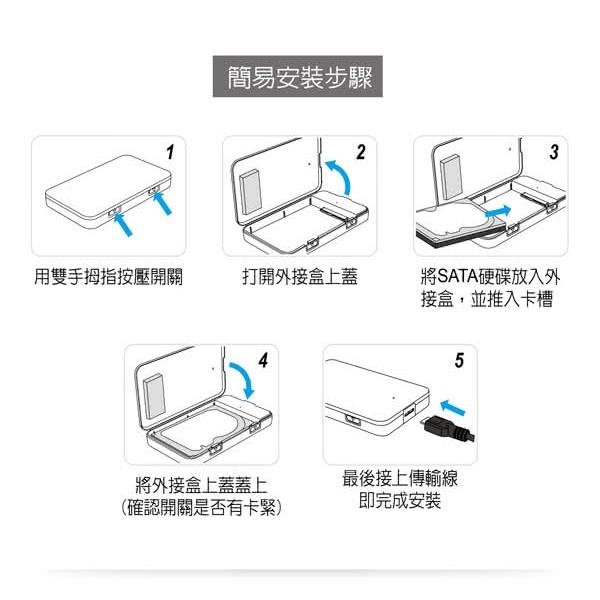 簡易安裝步驟

1

用雙手拇指按壓開關

2

打開外接盒上蓋

3

將SATA硬碟放入外接盒，並推入卡槽

4

將外接盒上蓋蓋上
(確認開關是否有卡緊)

5

最後接上傳輸線
即完成安裝