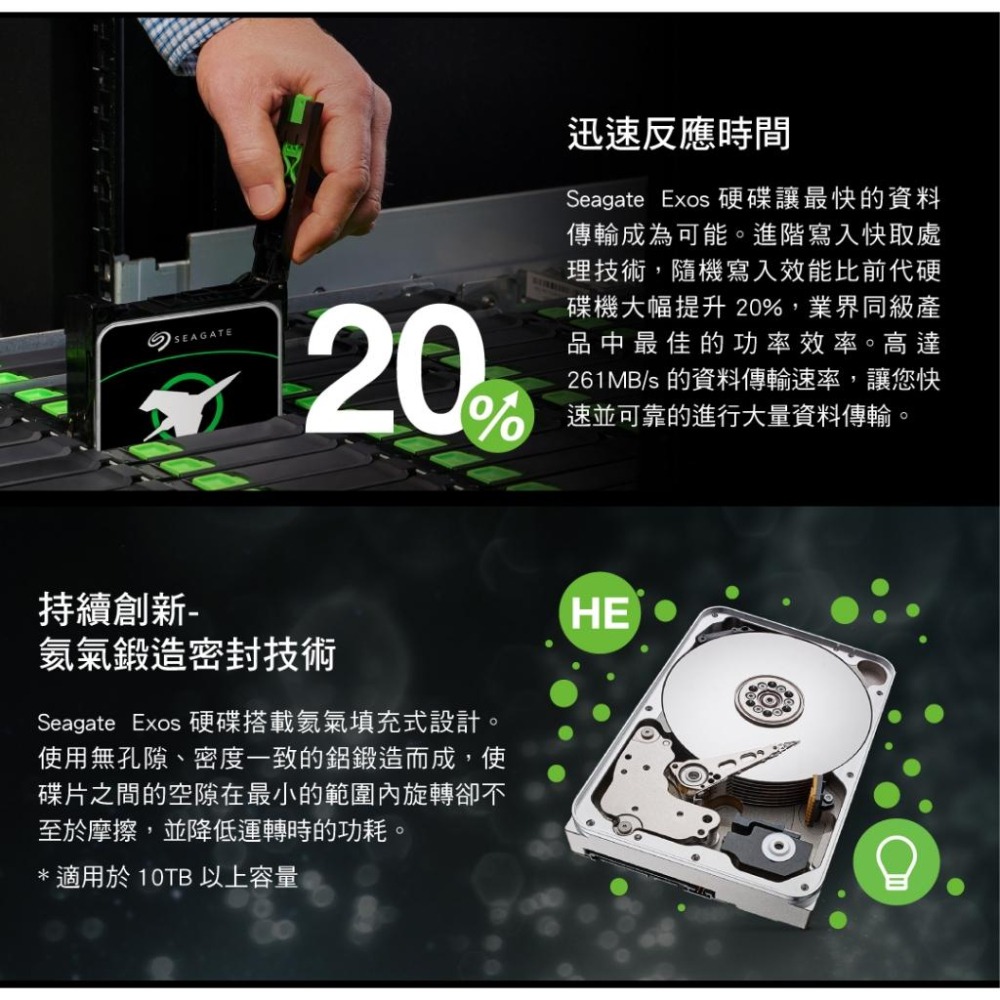 SEAGATE

20%

迅速反應時間

Seagate Exos 硬碟讓最快的資料傳輸成為可能。進階寫入快取處理技術，隨機寫入效能比前代硬碟機大幅提升 20%，業界同級產品中最佳的功率效率。高達 261MB/s 的資料傳輸速率，讓您快速並可靠的進行大量資料傳輸。

持續創新-
氦氣鍛造密封技術

Seagate Exos 硬碟搭載氦氣填充式設計。使用無孔隙、密度一致的鋁鍛造而成，使碟片之間的空隙在最小的範圍內旋轉卻不至於摩擦，並降低運轉時的功耗。

* 適用於 10TB 以上容量

HE