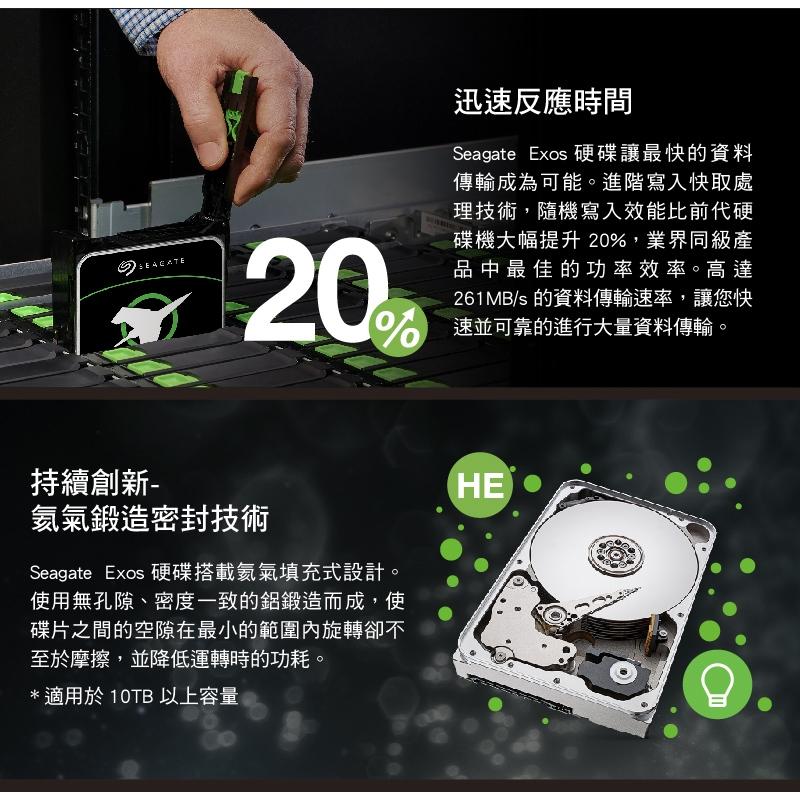 SEAGATE

20%

迅速反應時間

Seagate Exos 硬碟讓最快的資料傳輸成為可能。進階寫入快取處理技術，隨機寫入效能比前代硬碟機大幅提升 20%，業界同級產品中最佳的功率效率。高達 261MB/s 的資料傳輸速率，讓您快速並可靠的進行大量資料傳輸。

持續創新-
氦氣鍛造密封技術

Seagate Exos 硬碟搭載氦氣填充式設計。使用無孔隙、密度一致的鋁鍛造而成，使碟片之間的空隙在最小的範圍內旋轉卻不至於摩擦，並降低運轉時的功耗。

* 適用於 10TB 以上容量

HE