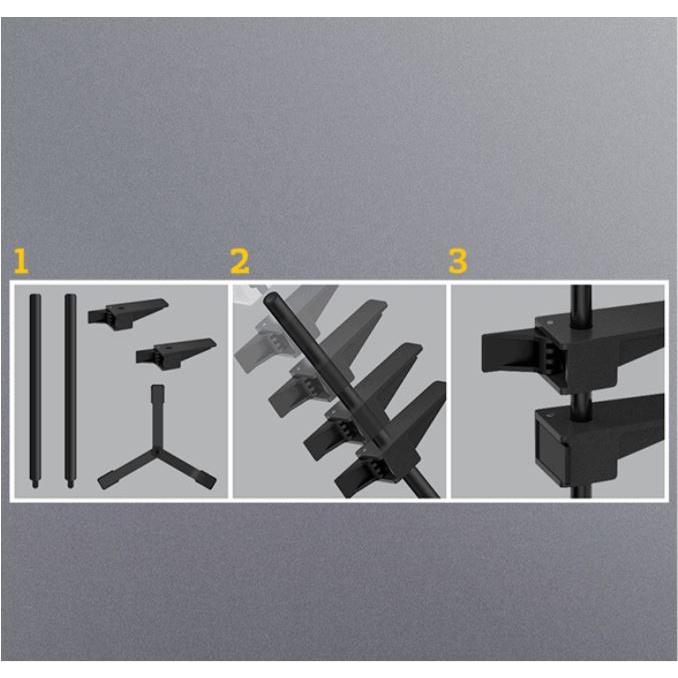 1

2

3