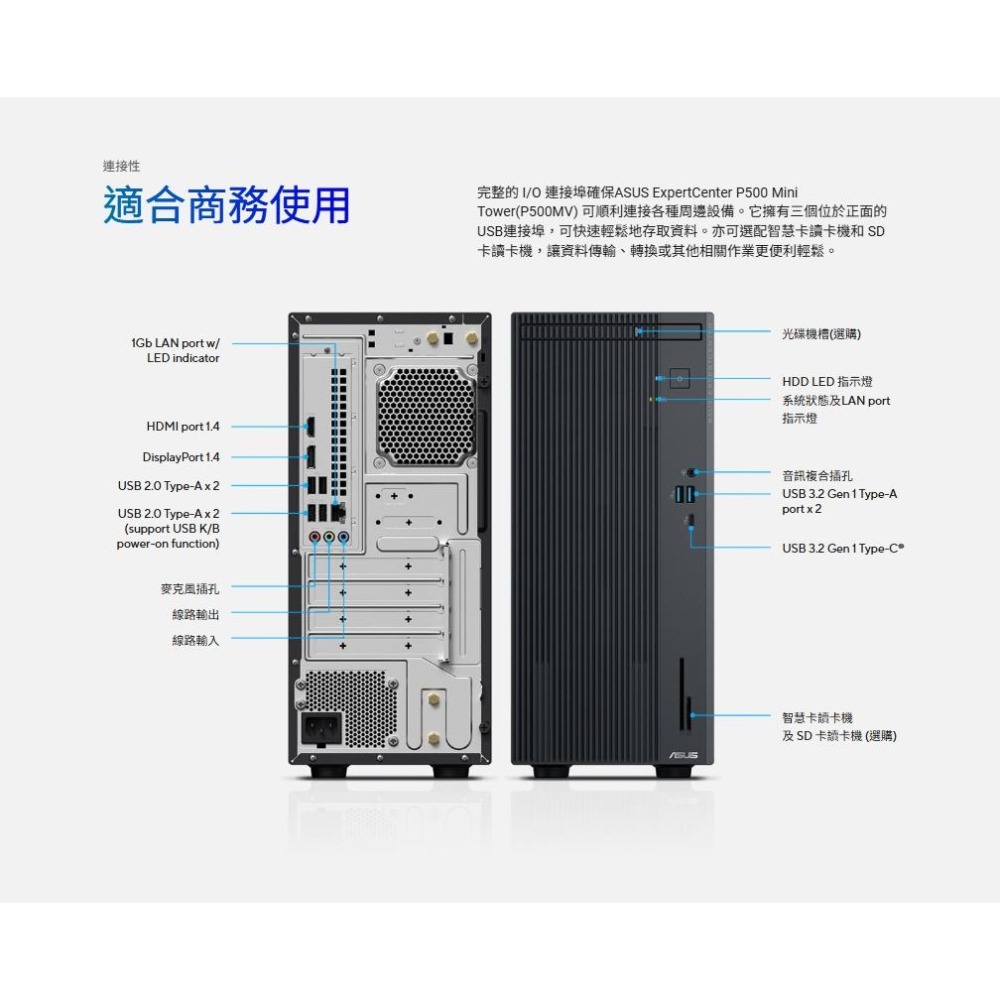 連接性

適合商務使用

完整的 I/O 連接埠確保ASUS ExpertCenter P500 Mini Tower(P500MV) 可順利連接各種周邊設備。它擁有三個位於正面的USB連接埠，可快速輕鬆地存取資料。亦可選配智慧卡讀卡機和 SD 卡讀卡機，讓資料傳輸、轉換或其他相關作業更便利輕鬆。

1Gb LAN port w/ LED indicator

HDMI port 1.4

DisplayPort 1.4

USB 2.0 Type-A x 2

USB 2.0 Type-A x 2 (support USB K/B power-on function)

麥克風插孔

線路輸出

線路輸入

光碟機槽(選購)

HDD LED 指示燈

系統狀態及LAN port 指示燈

音訊複合插孔

USB 3.2 Gen 1 Type-A port x 2

USB 3.2 Gen 1 Type-C®

智慧卡讀卡機 及 SD 卡讀卡機 (選購)

ASUS