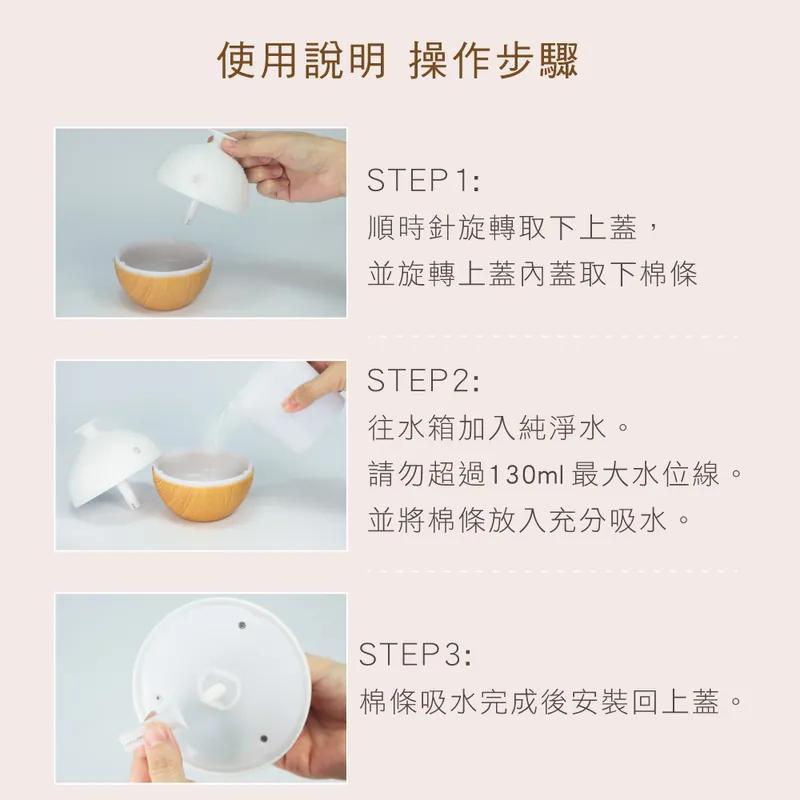 使用說明 操作步驟

STEP1:
順時針旋轉取下上蓋，
並旋轉上蓋內蓋取下棉條

STEP2:
往水箱加入純淨水。
請勿超過130ml 最大水位線。
並將棉條放入充分吸水。

STEP3:
棉條吸水完成後安裝回上蓋。