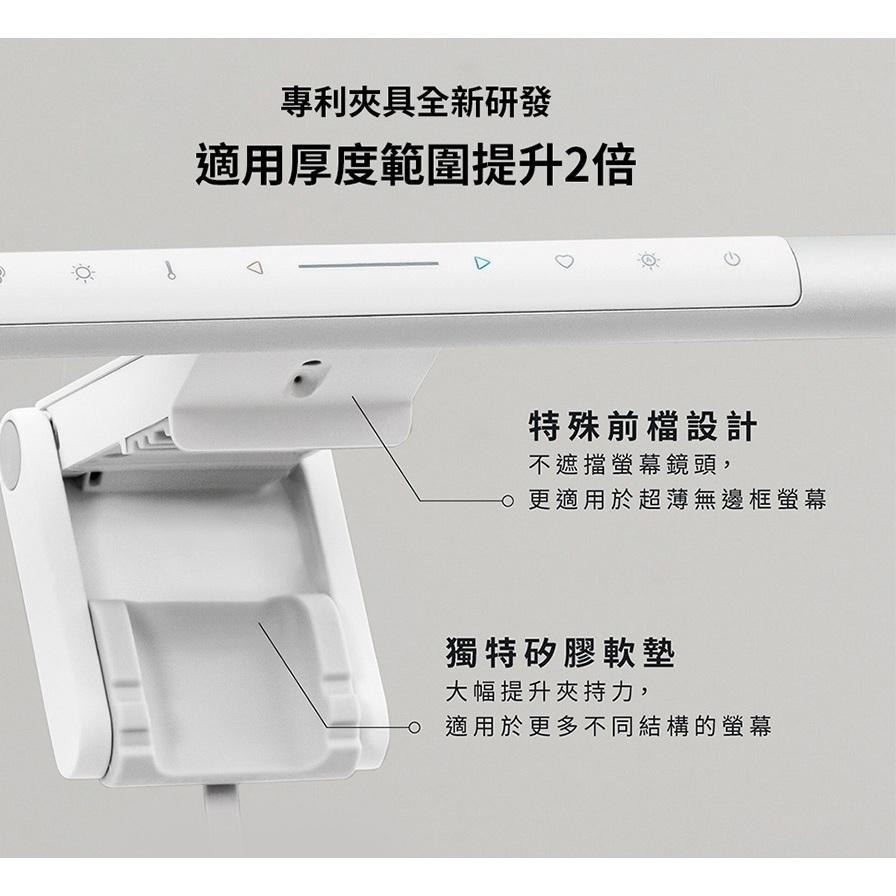 專利夾具全新研發
適用厚度範圍提升2倍

特殊前檔設計
不遮擋螢幕鏡頭，
更適用於超薄無邊框螢幕

獨特矽膠軟墊
大幅提升夾持力，
適用於更多不同結構的螢幕