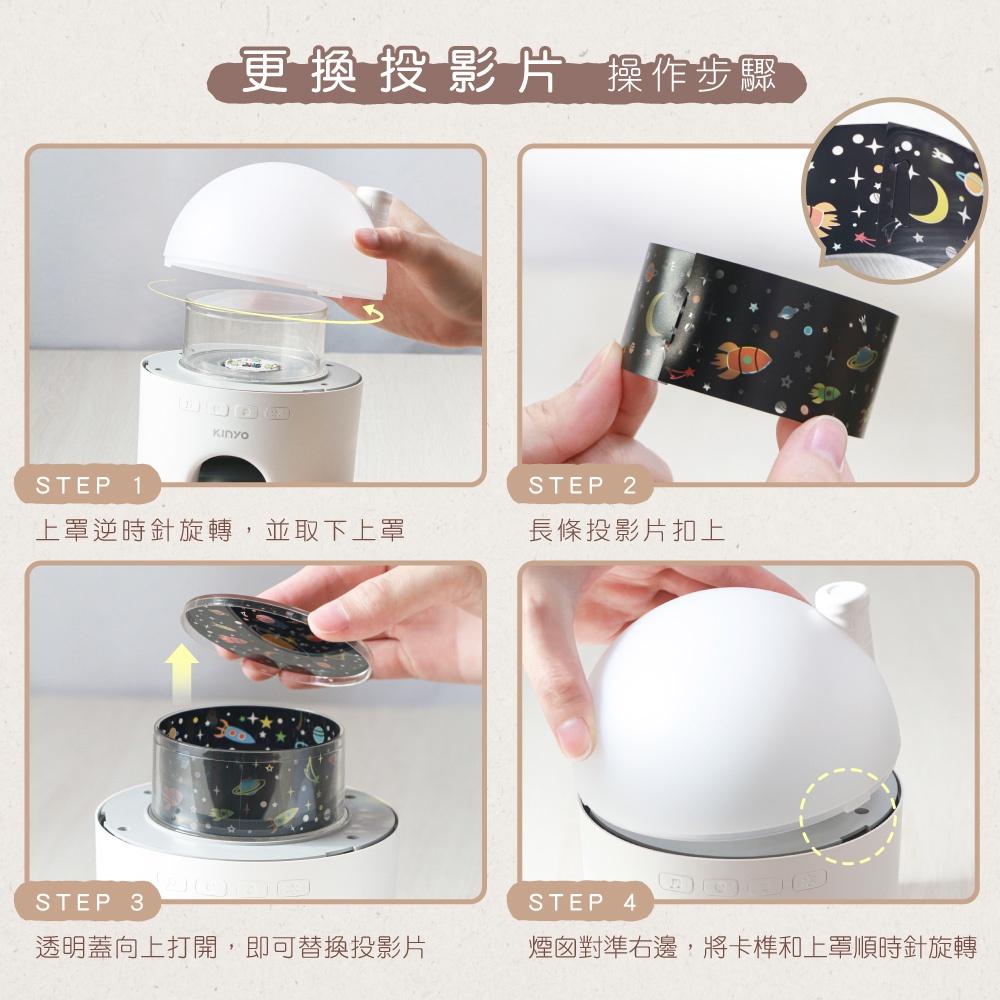 更換投影片 操作步驟

KINYO

STEP 1

上罩逆時針旋轉，並取下上罩

STEP 2

長條投影片扣上

STEP 3

透明蓋向上打開，即可替換投影片

STEP 4

煙囪對準右邊，將卡榫和上罩順時針旋轉