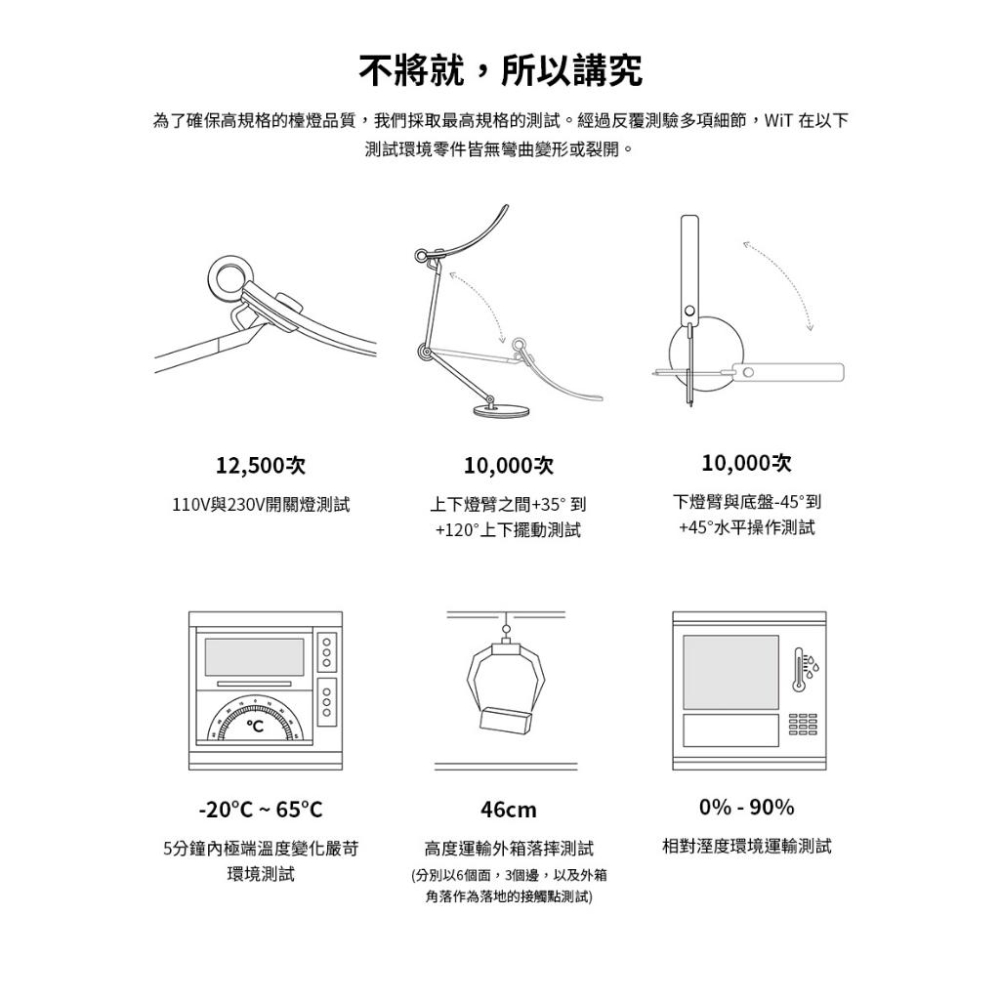 不將就，所以講究

為了確保高規格的檯燈品質，我們採取最高規格的測試。經過反覆測驗多項細節，WiT 在以下測試環境零件皆無彎曲變形或裂開。

12,500次

110V與230V開關燈測試

10,000次

上下燈臂之間+35° 到 +120°上下擺動測試

10,000次

下燈臂與底盤-45°到 +45°水平操作測試

°C

-20°C ~ 65°C

5分鐘內極端溫度變化嚴苛環境測試

46cm

高度運輸外箱落摔測試

(分別以6個面，3個邊，以及外箱角落作為落地的接觸點測試)

0% - 90%

相對溼度環境運輸測試