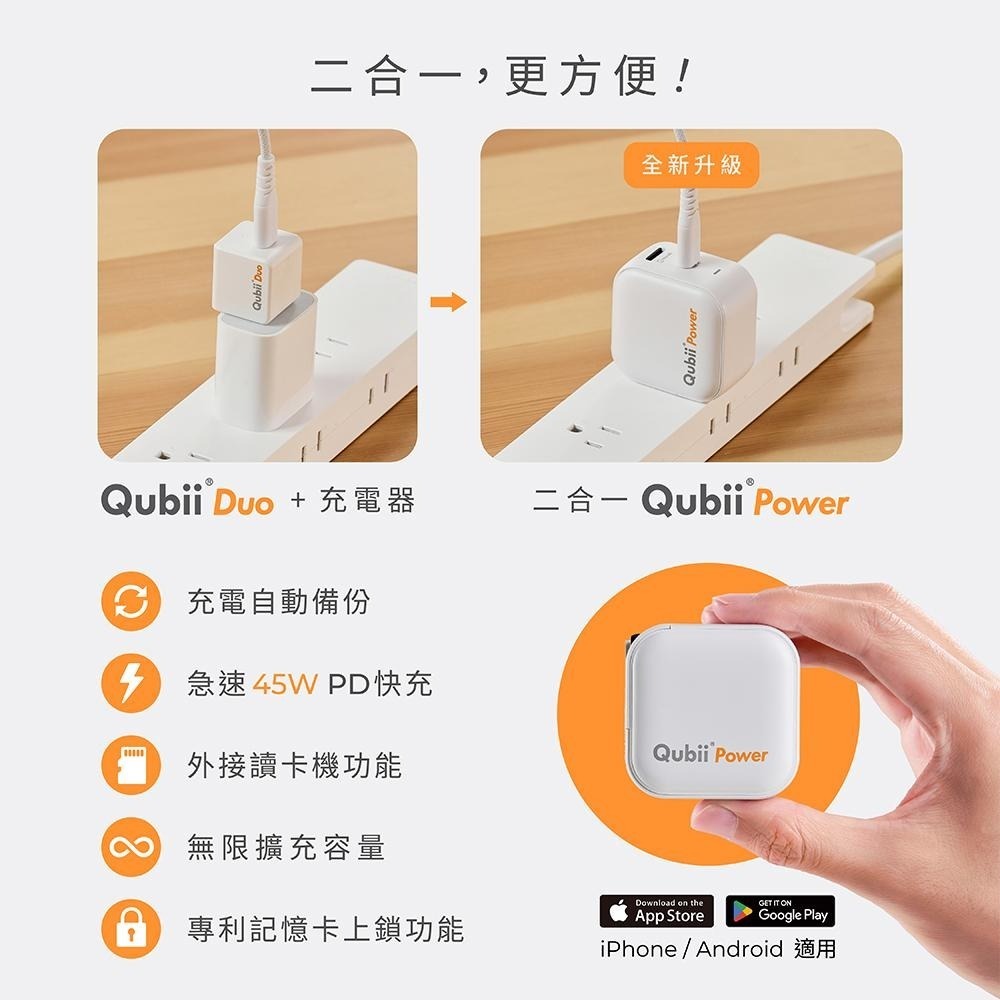 二合一，更方便！

Qubii Duo

全新升級

Qubii Power

Qubii® Duo + 充電器

二合一 Qubii® Power

充電自動備份

急速 45W PD快充

外接讀卡機功能

無限擴充容量

專利記憶卡上鎖功能

Qubii® Power

Download on the App Store

GET IT ON Google Play

iPhone / Android 適用