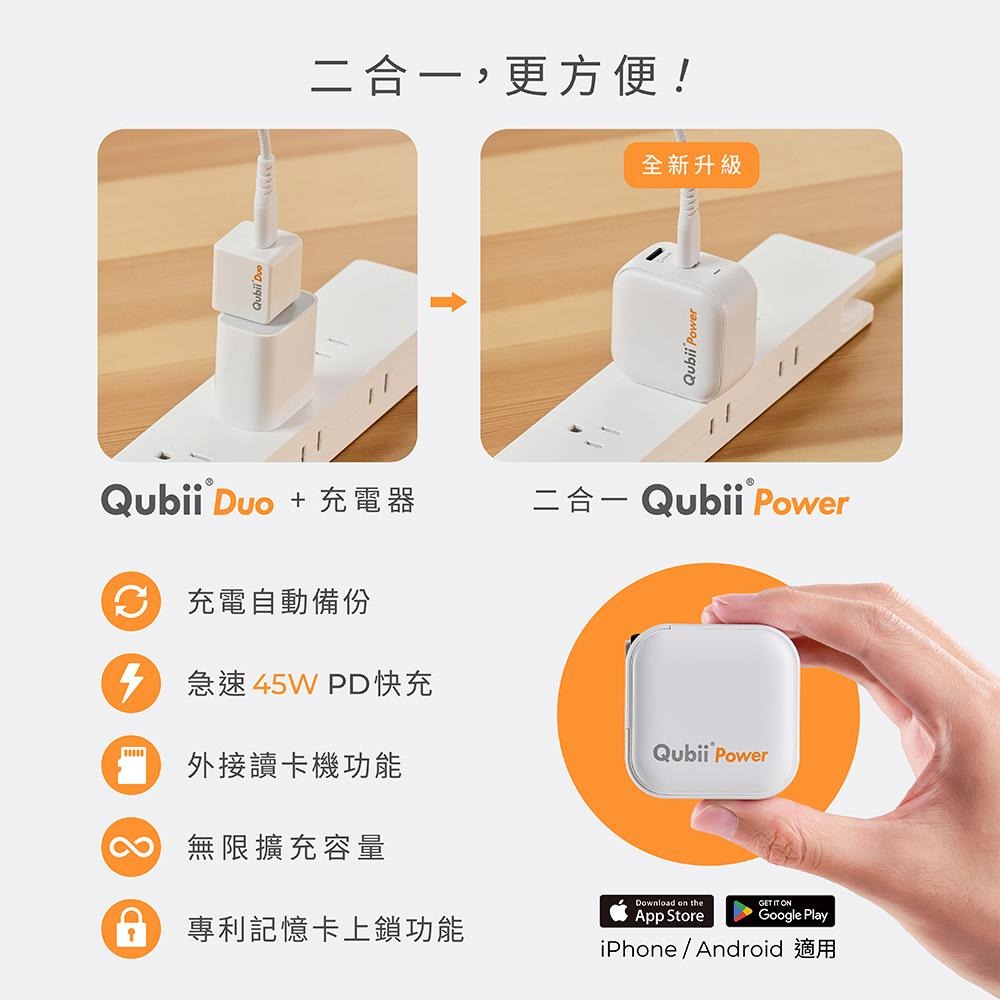 二合一，更方便！

Qubii Duo

全新升級

Qubii Power

Qubii® Duo + 充電器

二合一 Qubii® Power

充電自動備份

急速 45W PD快充

外接讀卡機功能

無限擴充容量

專利記憶卡上鎖功能

Qubii® Power

Download on the App Store

GET IT ON Google Play

iPhone / Android 適用