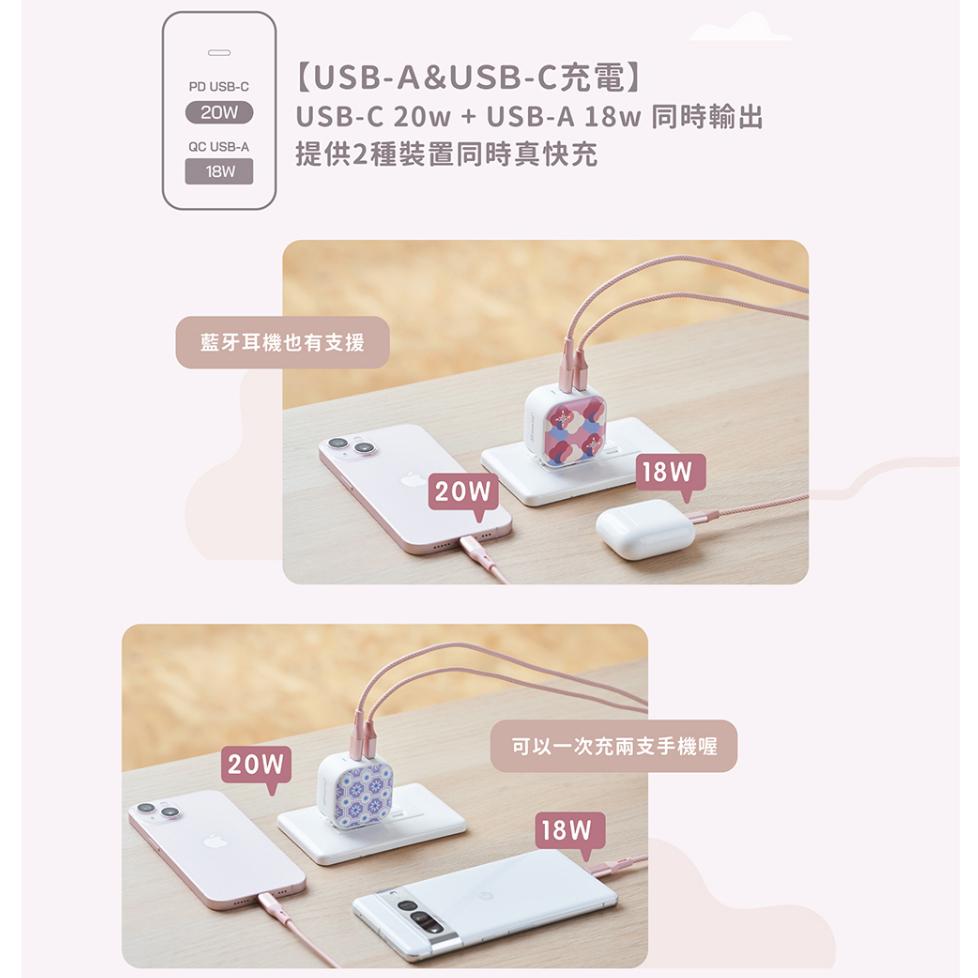 PD USB-C
20W
QC USB-A
18W

【USB-A&USB-C充電】
USB-C 20w + USB-A 18w 同時輸出
提供2種裝置同時真快充

藍牙耳機也有支援

20W

18W

20W

可以一次充兩支手機喔

18W