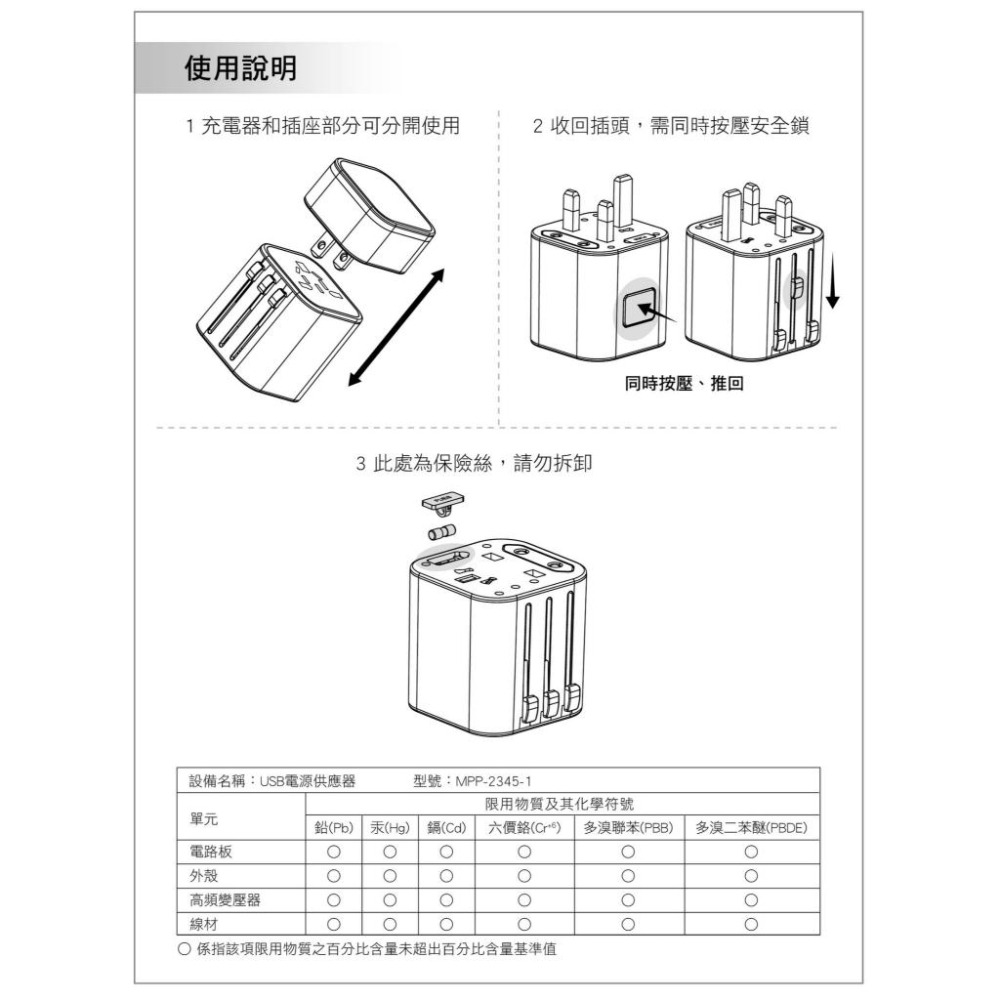 使用說明

1 充電器和插座部分可分開使用

2 收回插頭，需同時按壓安全鎖

同時按壓、推回

3 此處為保險絲，請勿拆卸

設備名稱：USB電源供應器　　型號：MPP-2345-1

| 單元 | 限用物質及其化學符號 | | | | | |
|---|---|---|---|---|---|---|
| | 鉛(Pb) | 汞(Hg) | 鎘(Cd) | 六價鉻($Cr^{+6}$) | 多溴聯苯(PBB) | 多溴二苯醚(PBDE) |
| 電路板 | ○ | ○ | ○ | ○ | ○ | ○ |
| 外殼 | ○ | ○ | ○ | ○ | ○ | ○ |
| 高頻變壓器 | ○ | ○ | ○ | ○ | ○ | ○ |
| 線材 | ○ | ○ | ○ | ○ | ○ | ○ |

○ 係指該項限用物質之百分比含量未超出百分比含量基準值