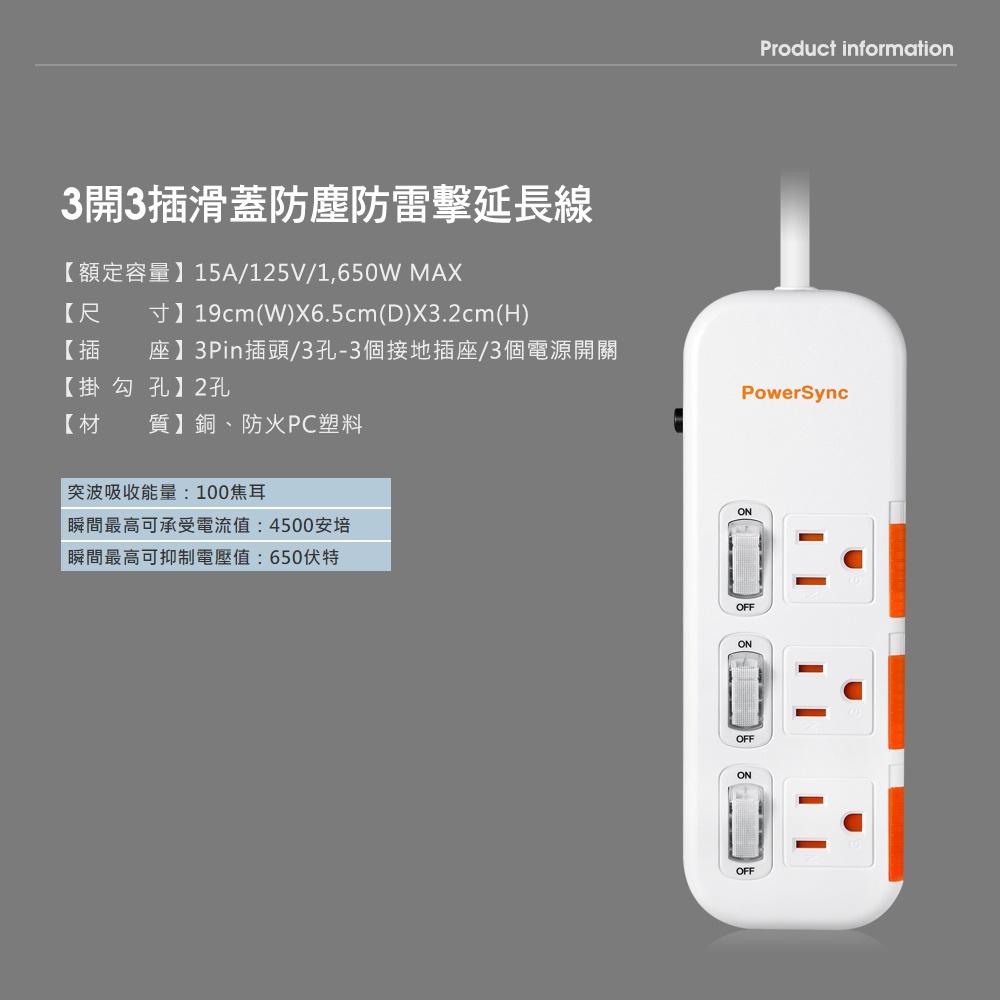 Product information

3開3插滑蓋防塵防雷擊延長線

【額定容量】15A/125V/1,650W MAX
【尺　　寸】19cm(W)X6.5cm(D)X3.2cm(H)
【插　　座】3Pin插頭/3孔-3個接地插座/3個電源開關
【掛 勾 孔】2孔
【材　　質】銅、防火PC塑料

突波吸收能量：100焦耳
瞬間最高可承受電流值：4500安培
瞬間最高可抑制電壓值：650伏特

PowerSync

ON
OFF
ON
OFF
ON
OFF