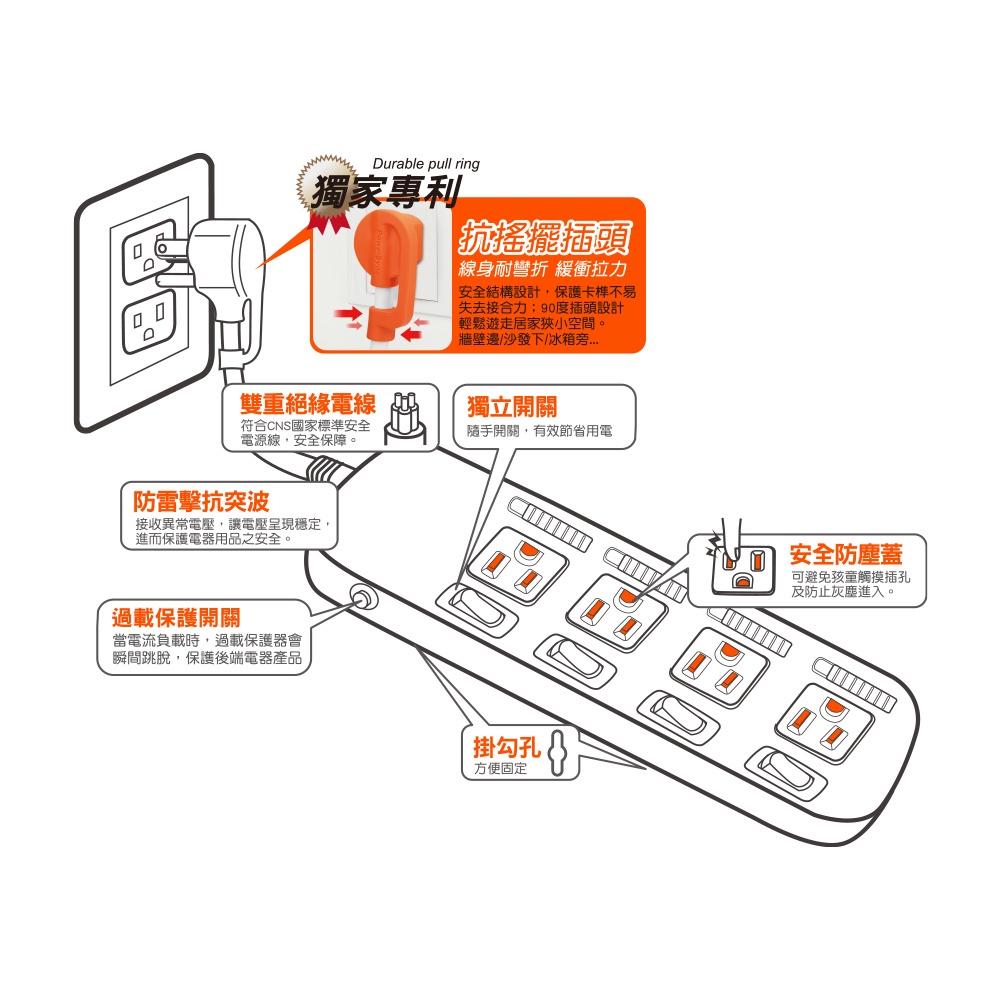 Durable pull ring

獨家專利

抗搖擺插頭

線身耐彎折 緩衝拉力

安全結構設計，保護卡榫不易失去接合力；90度插頭設計輕鬆遊走居家狹小空間。牆壁邊/沙發下/冰箱旁...

雙重絕緣電線

符合CNS國家標準安全電源線，安全保障。

獨立開關

隨手開關，有效節省用電

防雷擊抗突波

接收異常電壓，讓電壓呈現穩定，進而保護電器用品之安全。

安全防塵蓋

可避免孩童觸摸插孔及防止灰塵進入。

過載保護開關

當電流負載時，過載保護器會瞬間跳脫，保護後端電器產品

掛勾孔

方便固定