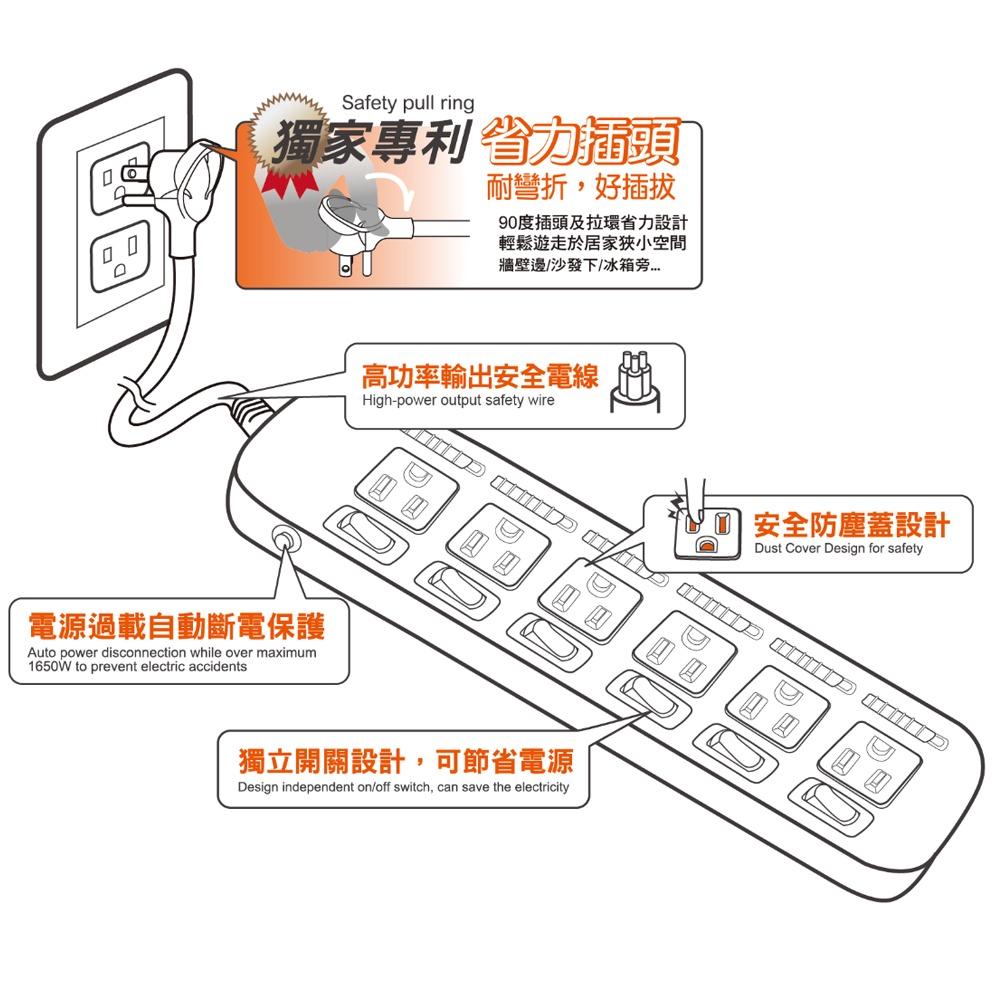 Safety pull ring

獨家專利 省力插頭

耐彎折，好插拔

90度插頭及拉環省力設計
輕鬆遊走於居家狹小空間
牆壁邊/沙發下/冰箱旁...

高功率輸出安全電線
High-power output safety wire

安全防塵蓋設計
Dust Cover Design for safety

電源過載自動斷電保護
Auto power disconnection while over maximum 1650W to prevent electric accidents

獨立開關設計，可節省電源
Design independent on/off switch, can save the electricity