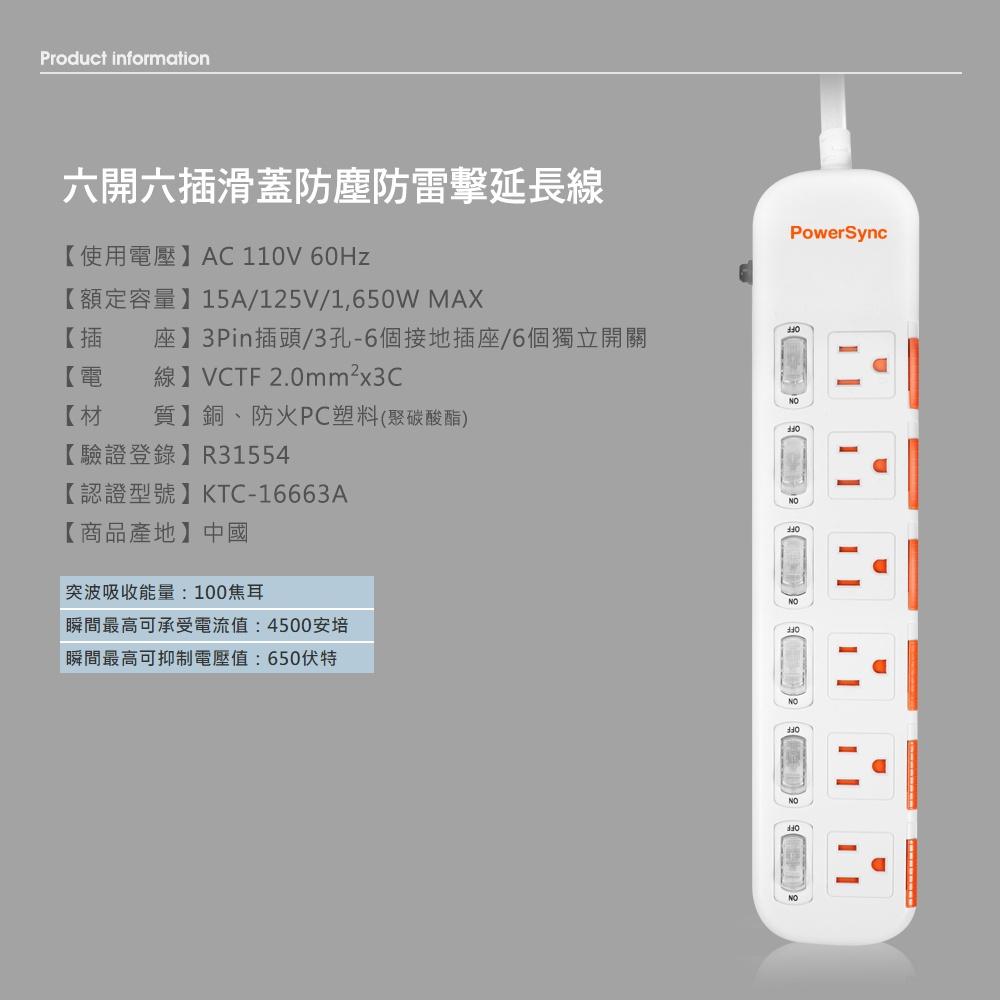 Product information

六開六插滑蓋防塵防雷擊延長線

【使用電壓】AC 110V 60Hz
【額定容量】15A/125V/1,650W MAX
【插　　座】3Pin插頭/3孔-6個接地插座/6個獨立開關
【電　　線】VCTF 2.0mm$^2$x3C
【材　　質】銅、防火PC塑料(聚碳酸酯)
【驗證登錄】R31554
【認證型號】KTC-16663A
【商品產地】中國

突波吸收能量：100焦耳
瞬間最高可承受電流值：4500安培
瞬間最高可抑制電壓值：650伏特

PowerSync

OFF
ON
OFF
ON
OFF
ON
OFF
ON
OFF
ON
OFF
ON