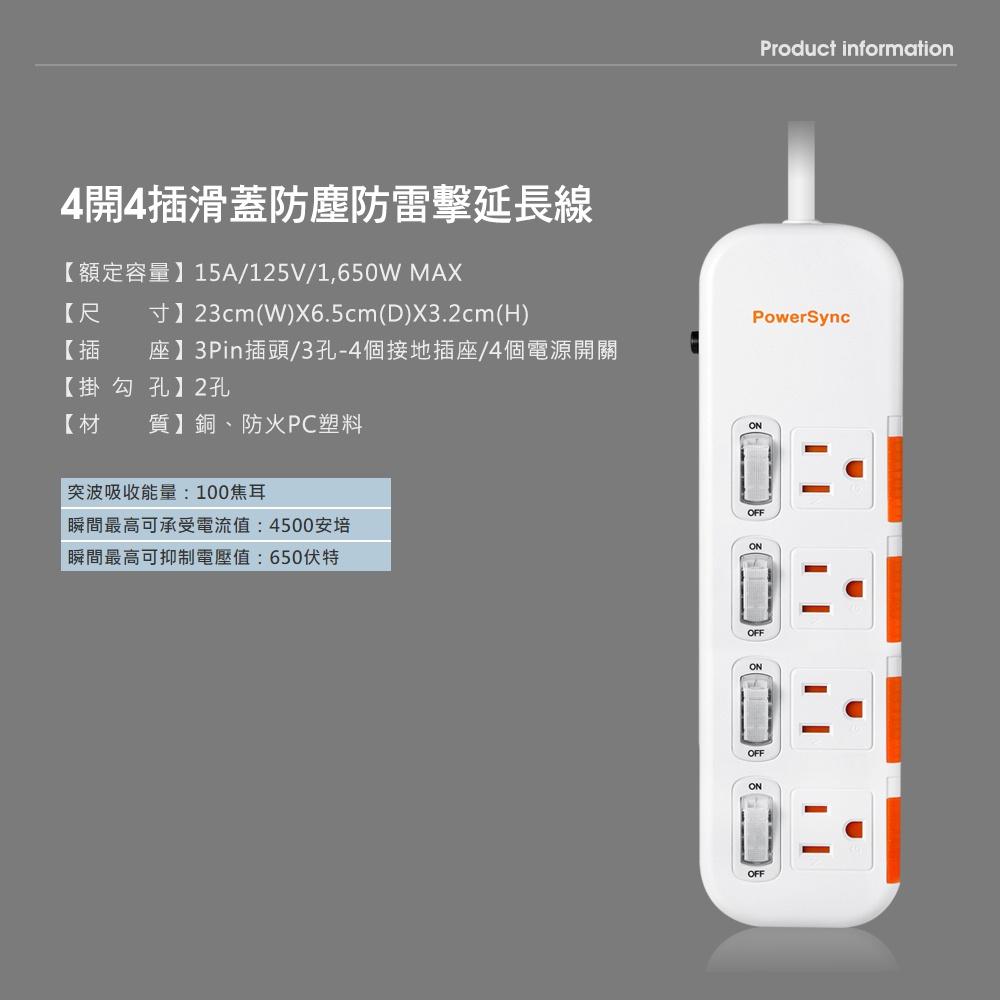 Product information

4開4插滑蓋防塵防雷擊延長線

【額定容量】15A/125V/1,650W MAX
【尺 寸】23cm(W)X6.5cm(D)X3.2cm(H)
【插 座】3Pin插頭/3孔-4個接地插座/4個電源開關
【掛 勾 孔】2孔
【材 質】銅、防火PC塑料

突波吸收能量：100焦耳
瞬間最高可承受電流值：4500安培
瞬間最高可抑制電壓值：650伏特

PowerSync

ON
OFF
ON
OFF
ON
OFF
ON
OFF