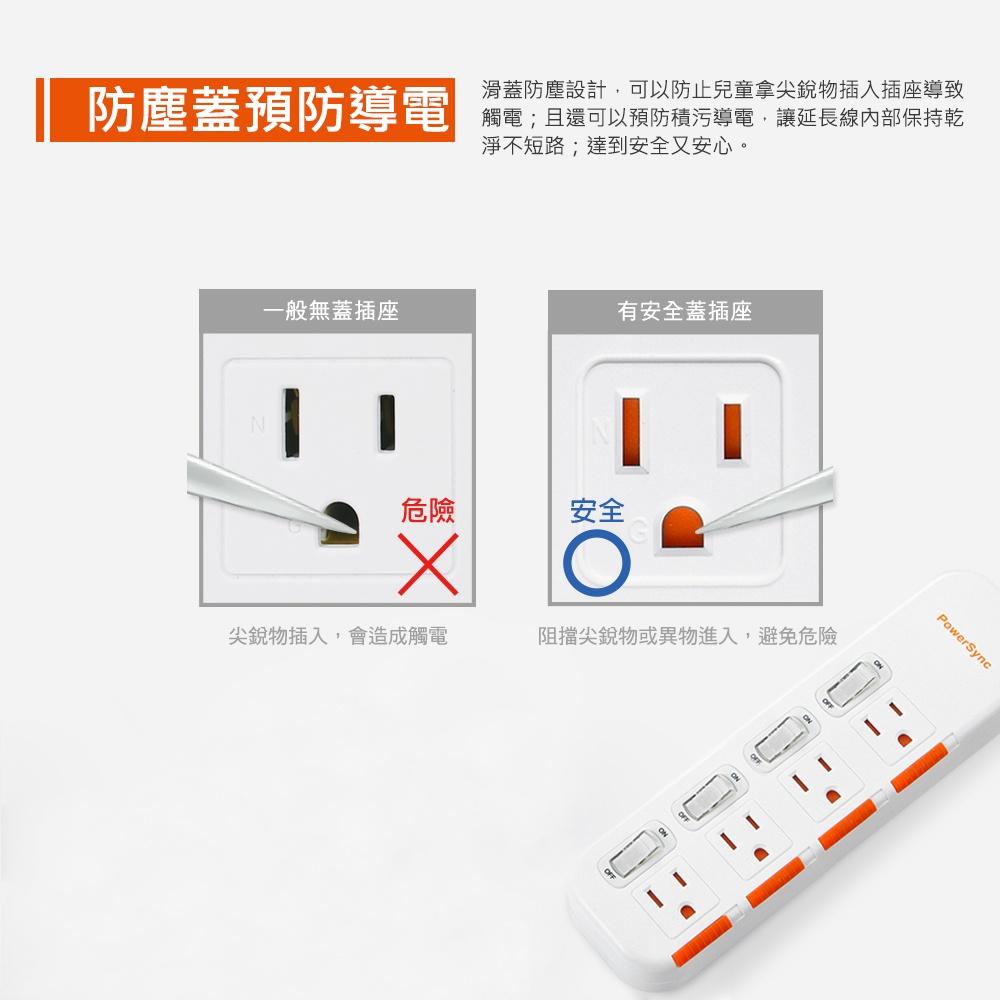 防塵蓋預防導電

滑蓋防塵設計，可以防止兒童拿尖銳物插入插座導致觸電；且還可以預防積污導電，讓延長線內部保持乾淨不短路；達到安全又安心。

一般無蓋插座

N

G

危險

尖銳物插入，會造成觸電

有安全蓋插座

N

G

安全

阻擋尖銳物或異物進入，避免危險

PowerSync

ON
OFF
ON
OFF
ON
OFF
ON
OFF