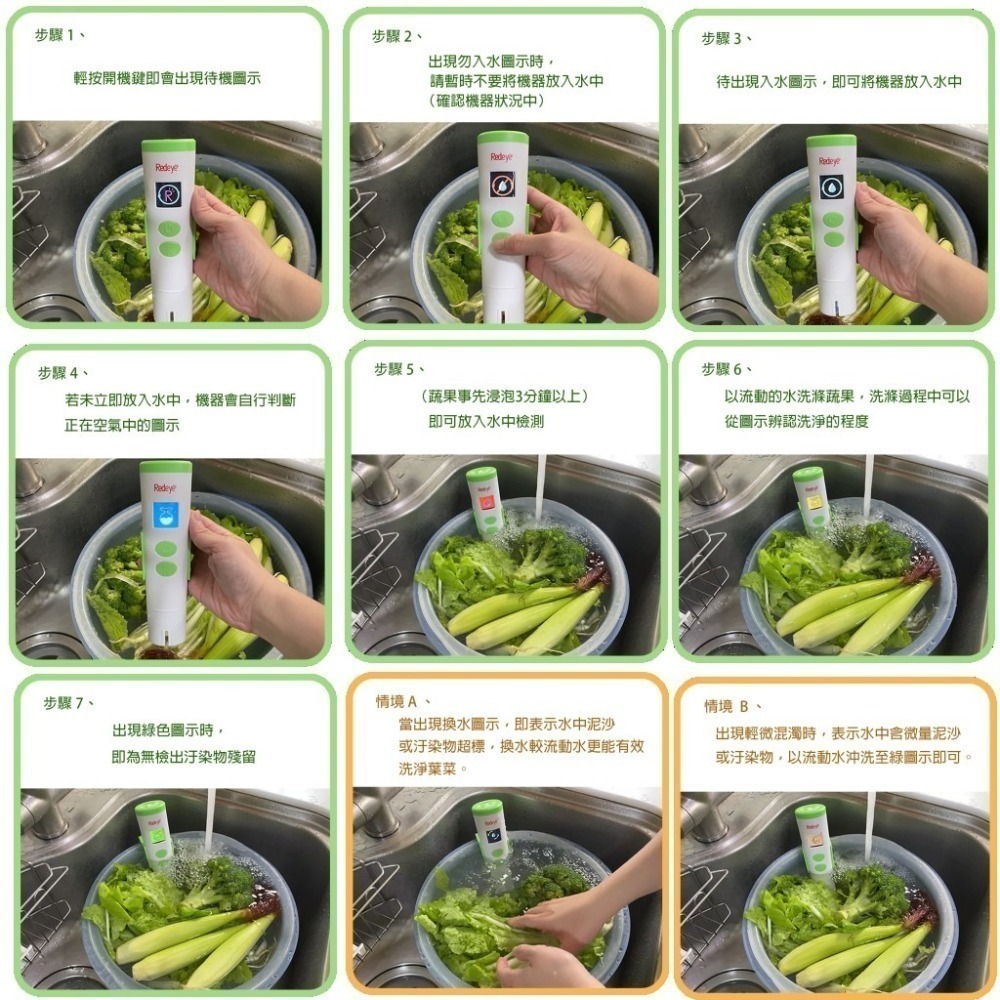 步驟 1、

輕按開機鍵即會出現待機圖示

Redeye

步驟 2、

出現勿入水圖示時，請暫時不要將機器放入水中（確認機器狀況中）

Redeye

步驟 3、

待出現入水圖示，即可將機器放入水中

Redeye

步驟 4、

若未立即放入水中，機器會自行判斷正在空氣中的圖示

Redeye

步驟 5、

（蔬果事先浸泡3分鐘以上）即可放入水中檢測

步驟 6、

以流動的水洗滌蔬果，洗滌過程中可以從圖示辨認洗淨的程度

步驟 7、

出現綠色圖示時，即為無檢出汙染物殘留

情境 A 、

當出現換水圖示，即表示水中泥沙或汙染物超標，換水較流動水更能有效洗淨葉菜。

情境 B 、

出現輕微混濁時，表示水中含微量泥沙或汙染物，以流動水沖洗至綠圖示即可。