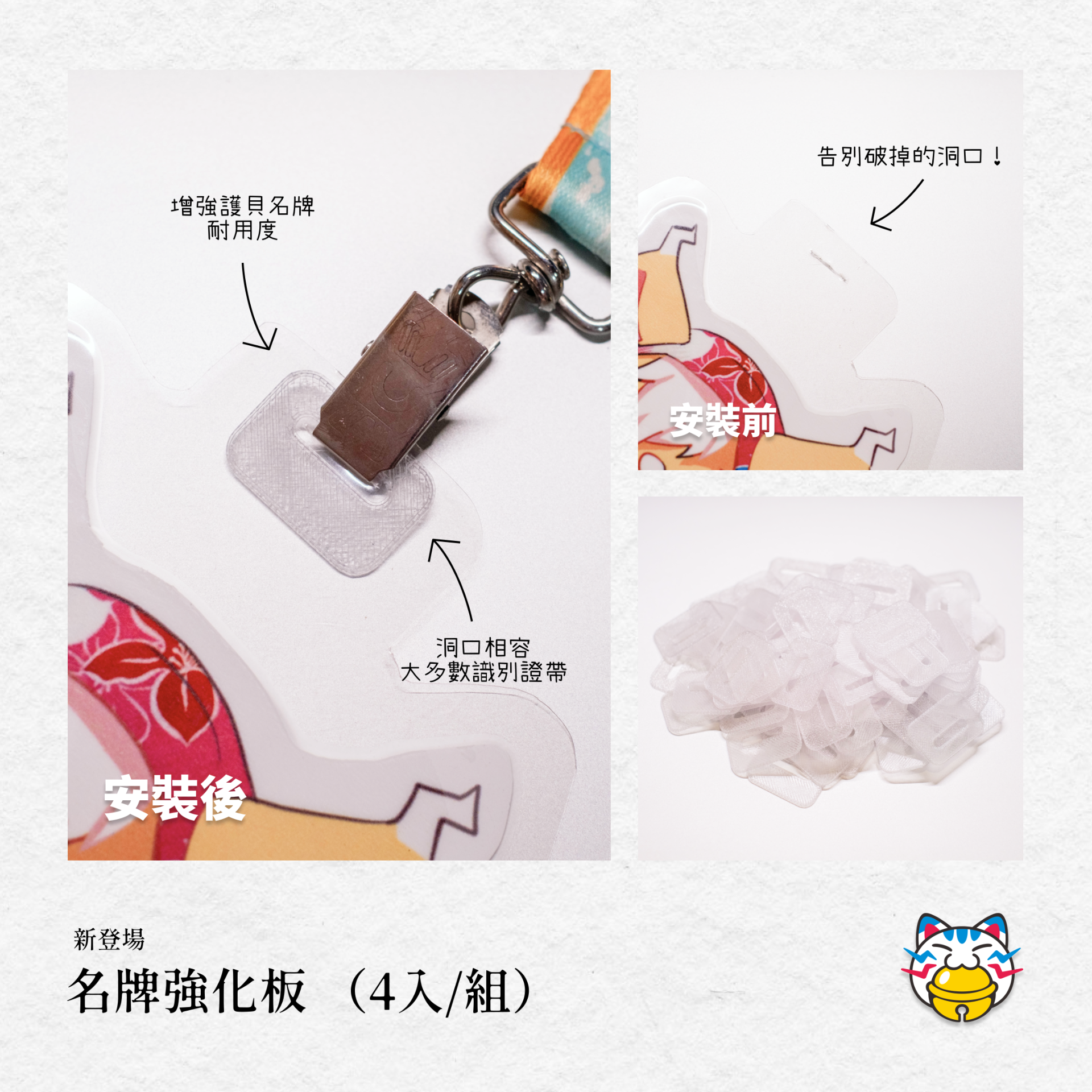 增強護貝名牌
耐用度

洞口相容
大多數識別證帶

安裝後

告別破掉的洞口！

安裝前

新登場
名牌強化板 （4入/組）