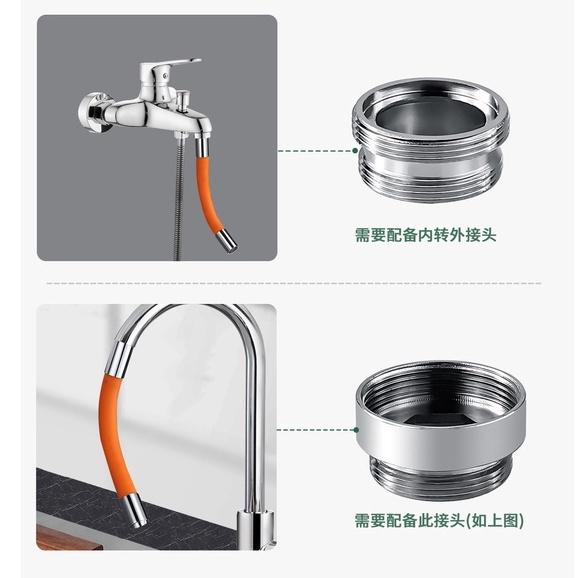 需要配备内转外接头

需要配备此接头(如上图)