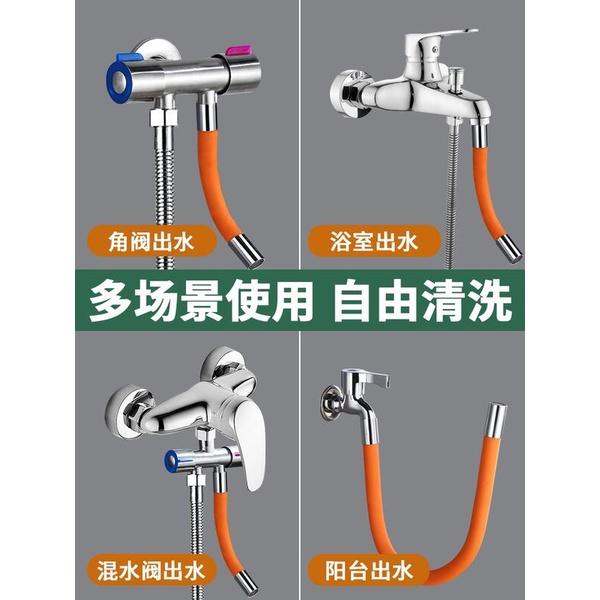 角阀出水

浴室出水

多场景使用 自由清洗

混水阀出水

阳台出水