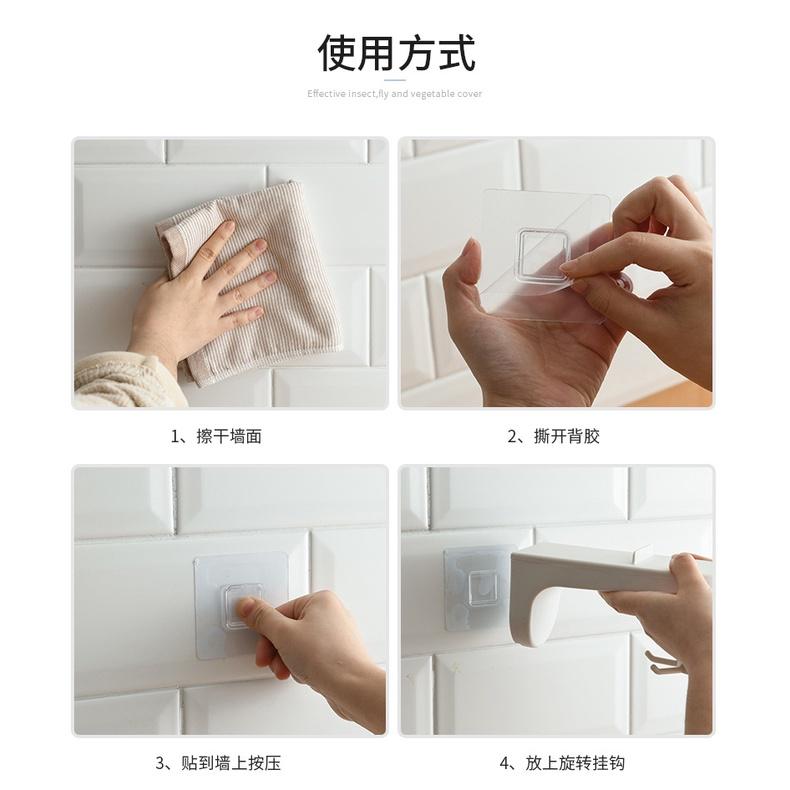 使用方式

Effective insect,fly and vegetable cover

1、擦干墙面

2、撕开背胶

3、贴到墙上按压

4、放上旋转挂钩