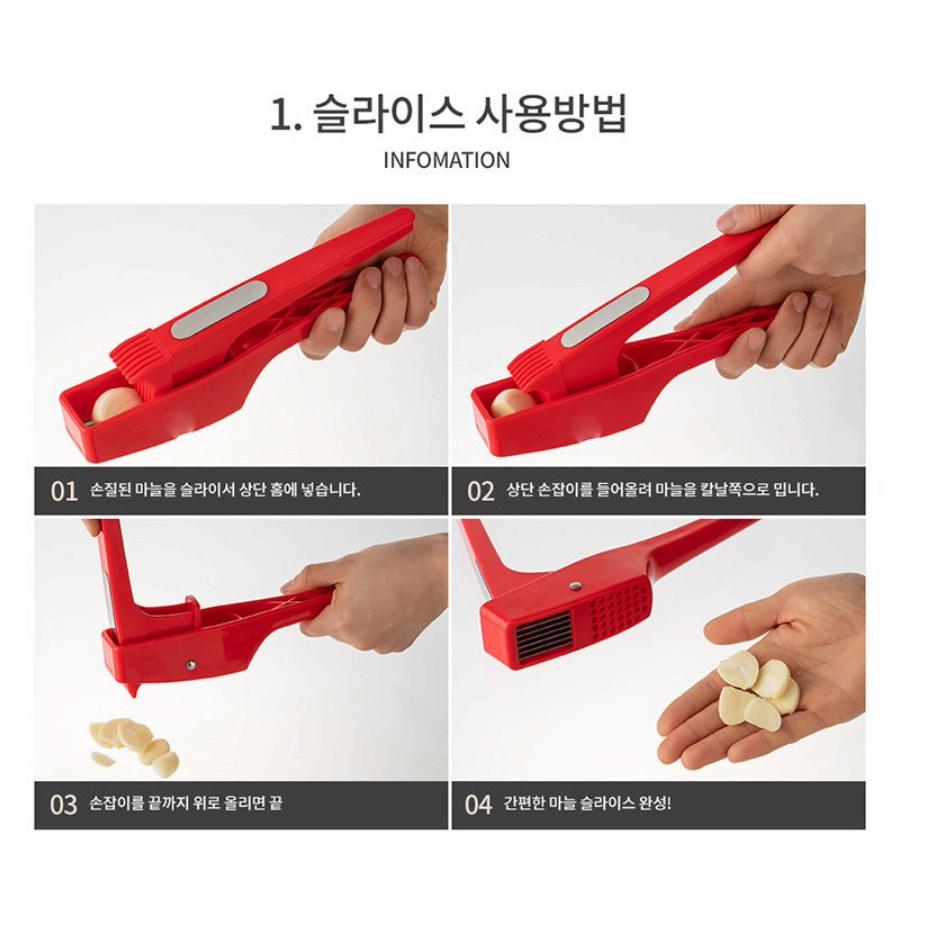 1. 슬라이스 사용방법
INFOMATION

01 손질된 마늘을 슬라이서 상단 홈에 넣습니다.

02 상단 손잡이를 들어올려 마늘을 칼날쪽으로 밉니다.

03 손잡이를 끝까지 위로 올리면 끝

04 간편한 마늘 슬라이스 완성!