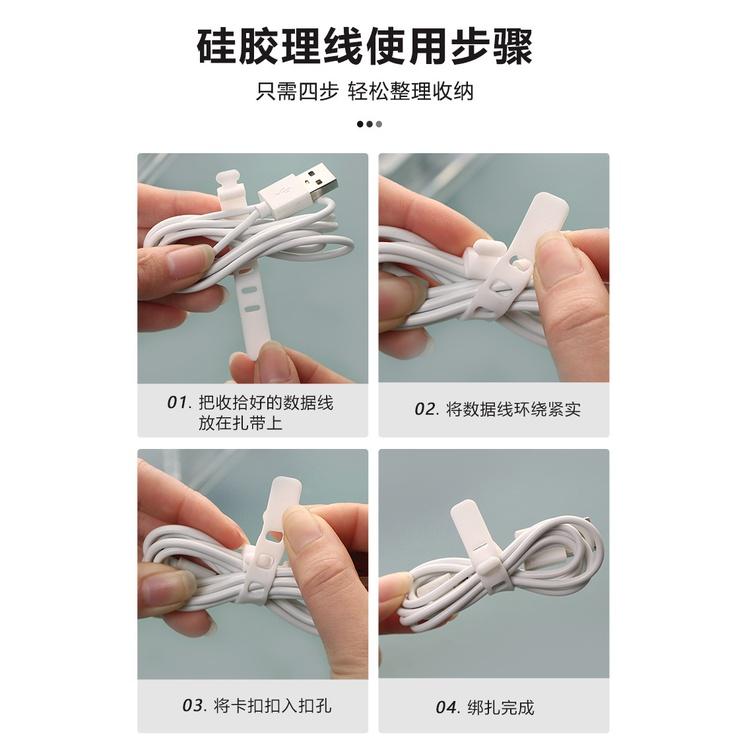 硅胶理线使用步骤

只需四步 轻松整理收纳

01. 把收拾好的数据线放在扎带上

02. 将数据线环绕紧实

03. 将卡扣扣入扣孔

04. 绑扎完成