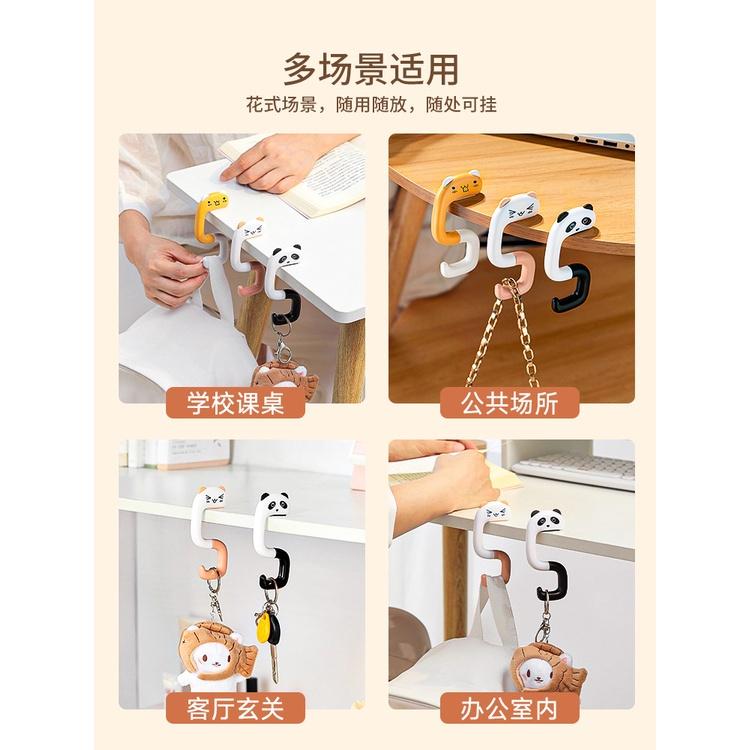 多场景适用

花式场景，随用随放，随处可挂

学校课桌

公共场所

客厅玄关

办公室内