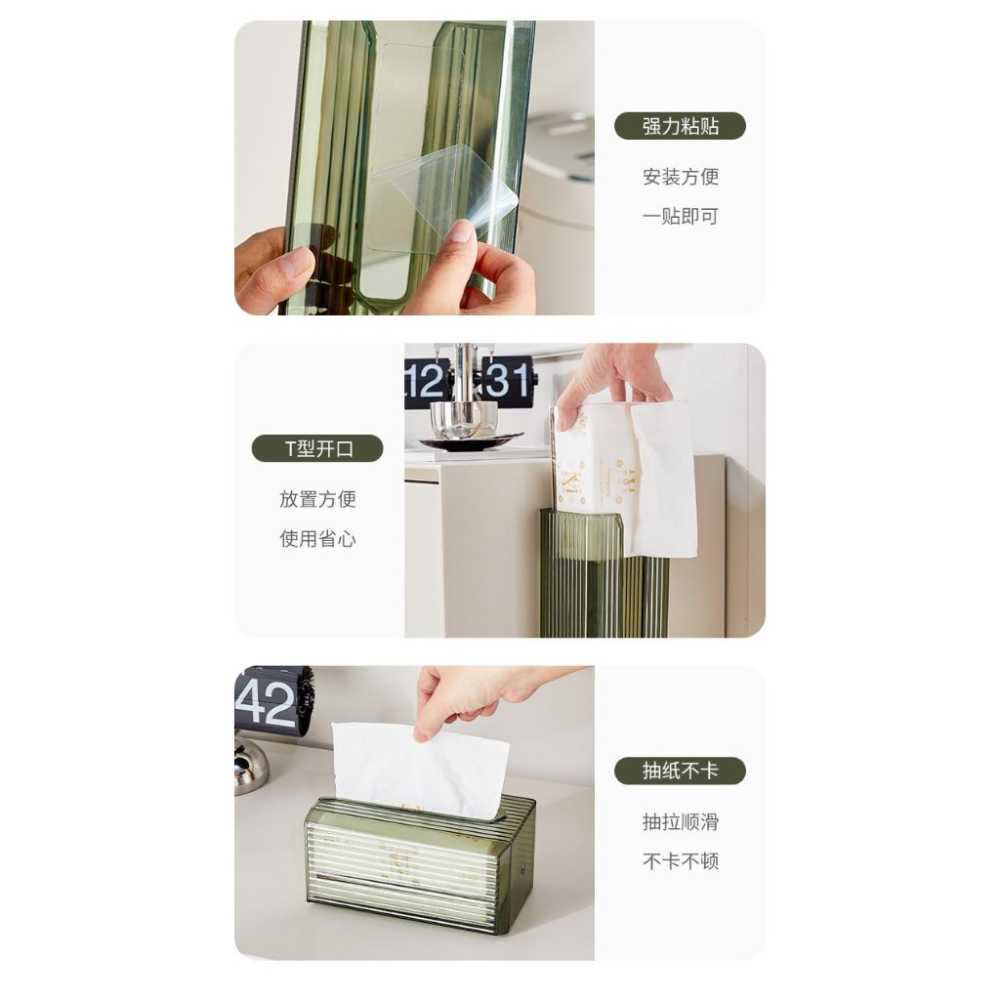 强力粘贴

安装方便

一贴即可

12 31

T型开口

放置方便

使用省心

42

抽纸不卡

抽拉顺滑

不卡不顿