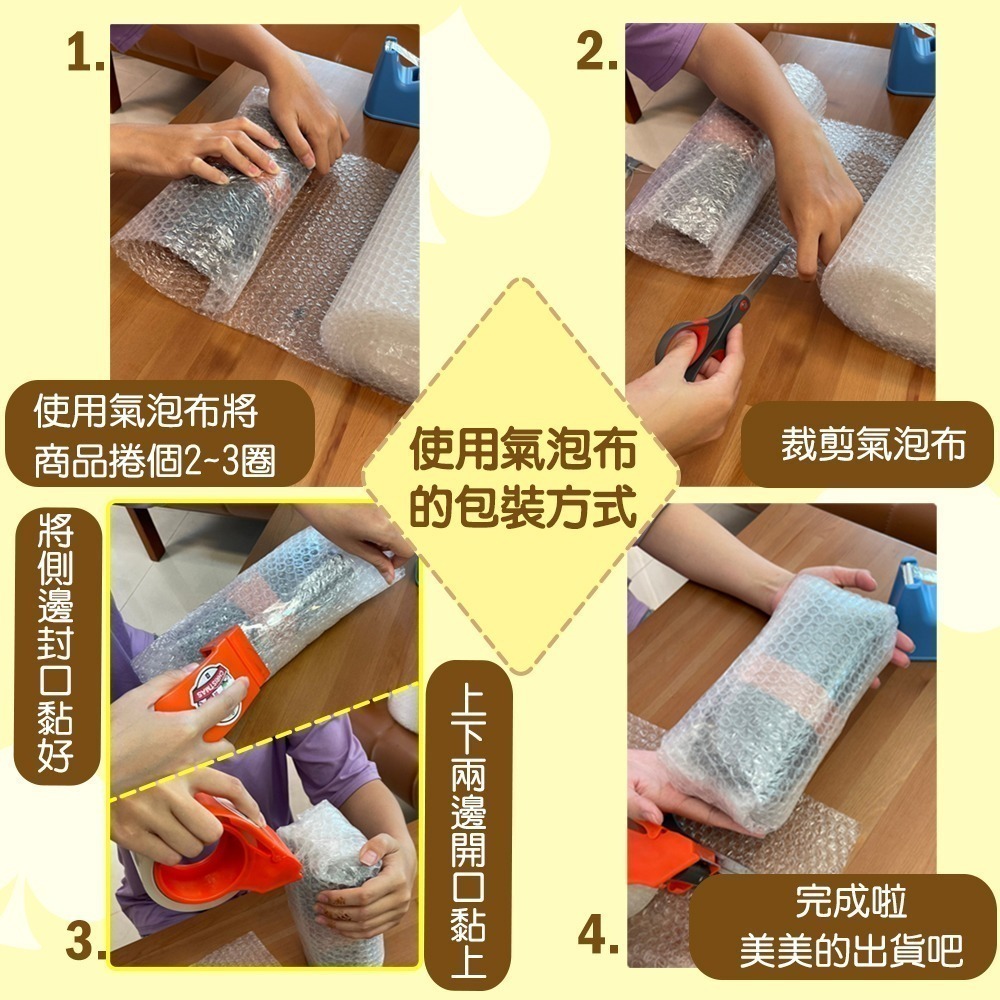 1.

使用氣泡布將商品捲個2~3圈

2.

裁剪氣泡布

使用氣泡布的包裝方式

將側邊封口黏好

上下兩邊開口黏上

3.

4.

完成啦
美美的出貨吧