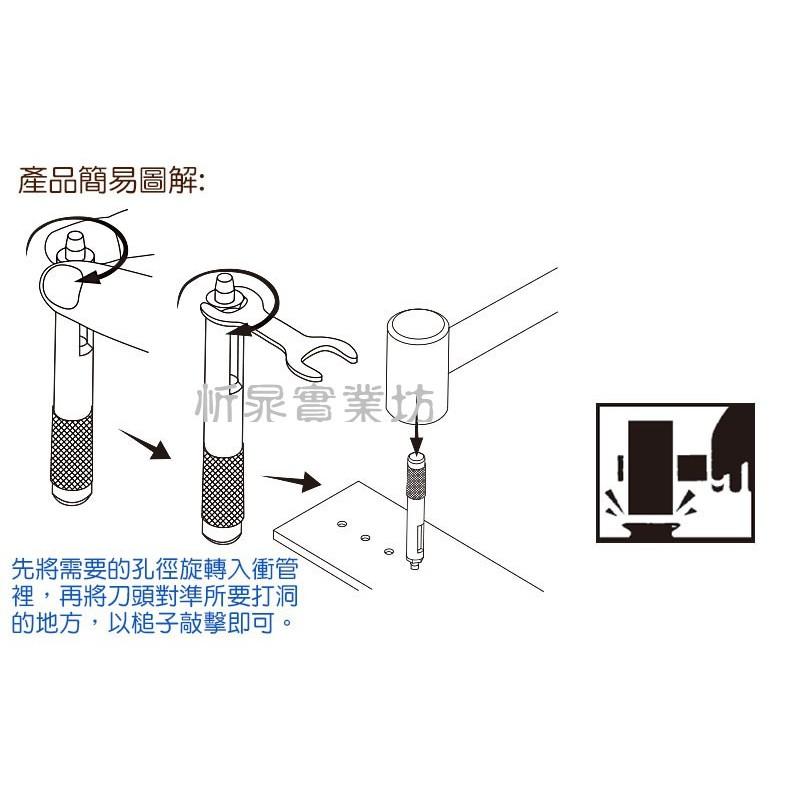 產品簡易圖解:

忻泉實業坊

先將需要的孔徑旋轉入衝管裡，再將刀頭對準所要打洞的地方，以槌子敲擊即可。