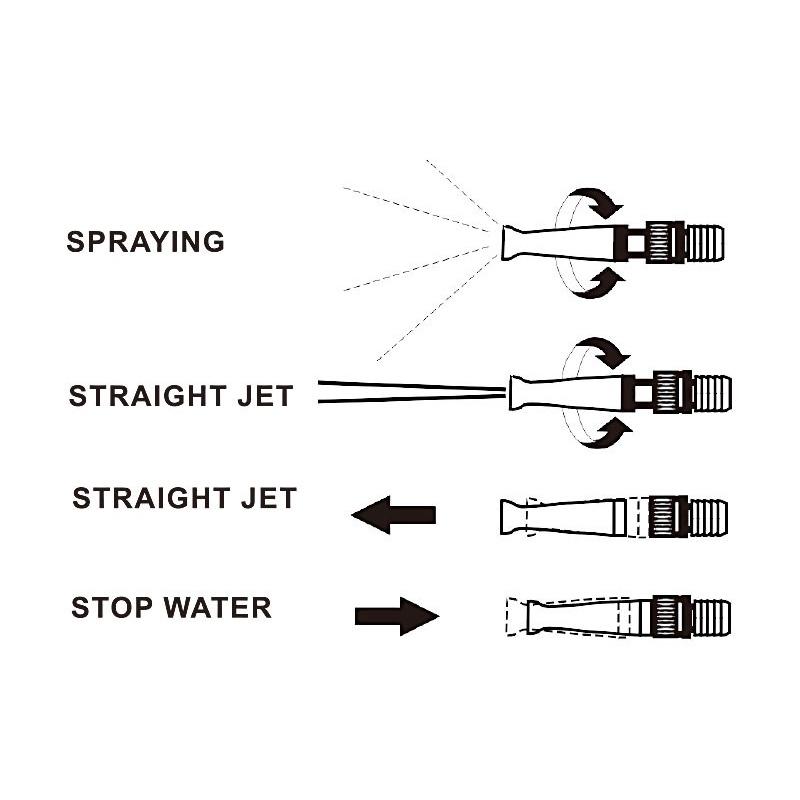 SPRAYING

STRAIGHT JET

STRAIGHT JET

STOP WATER