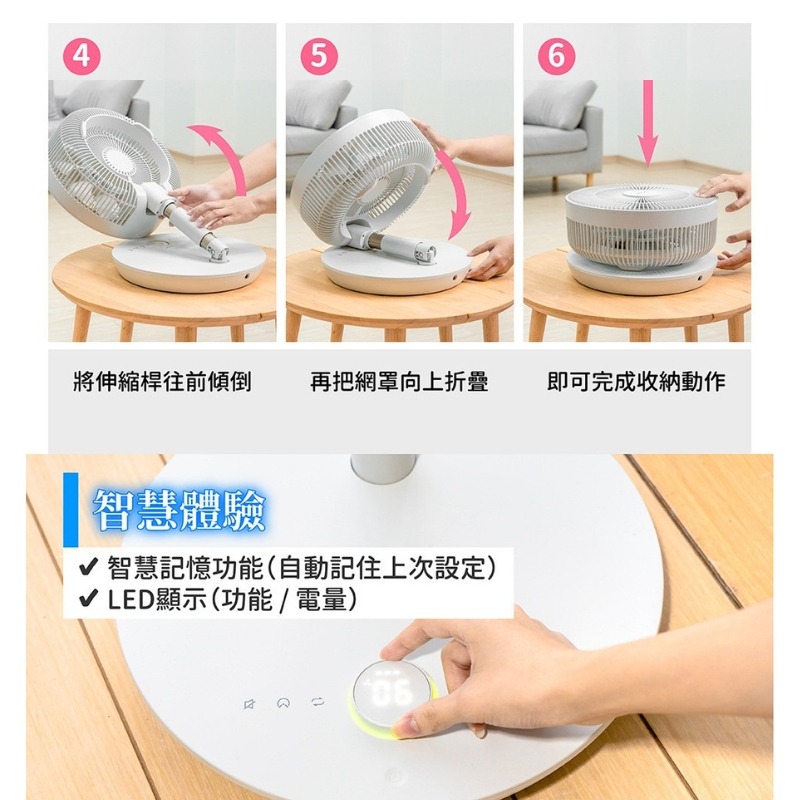 4

5

6

將伸縮桿往前傾倒

再把網罩向上折疊

即可完成收納動作

智慧體驗

✔ 智慧記憶功能(自動記住上次設定)
✔ LED顯示(功能 / 電量)

06