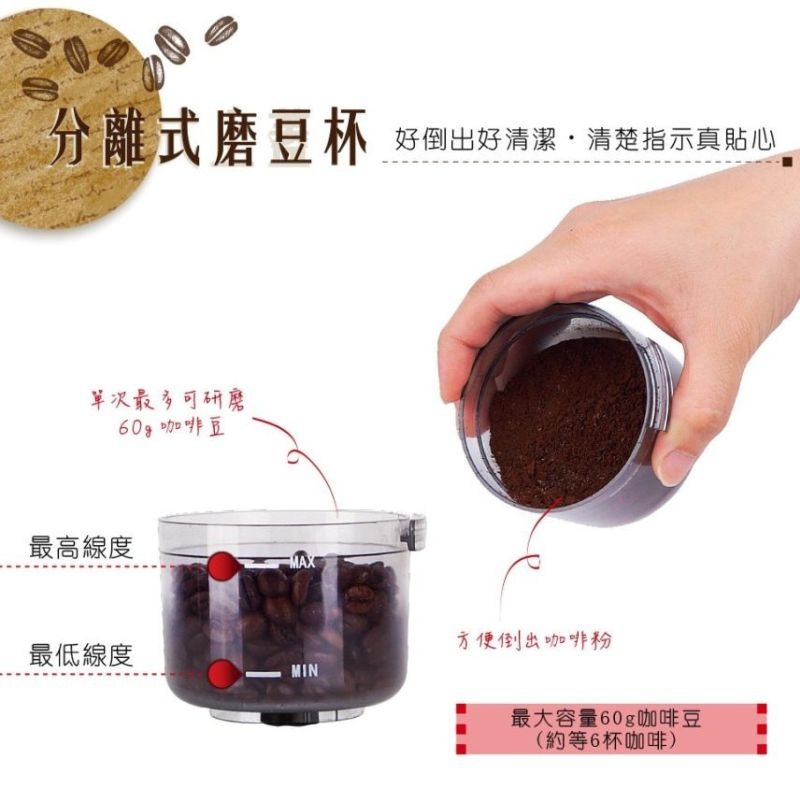 分離式磨豆杯

好倒出好清潔・清楚指示真貼心

單次最多可研磨
60g 咖啡豆

最高線度

MAX

最低線度

MIN

方便倒出咖啡粉

最大容量60g咖啡豆
(約等6杯咖啡)