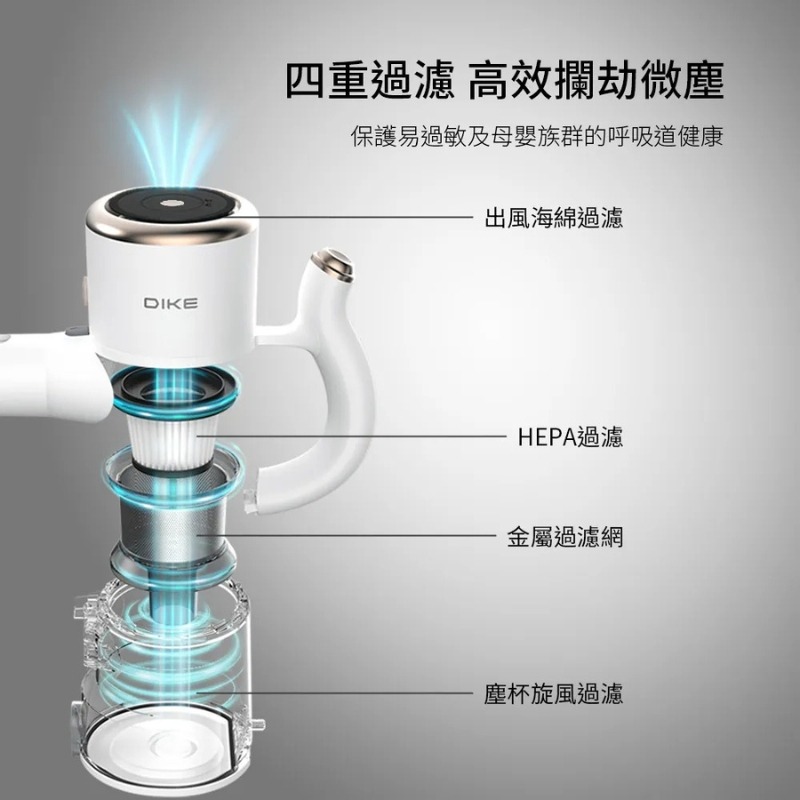 四重過濾 高效攔劫微塵

保護易過敏及母嬰族群的呼吸道健康

出風海綿過濾

DIKE

HEPA過濾

金屬過濾網

塵杯旋風過濾