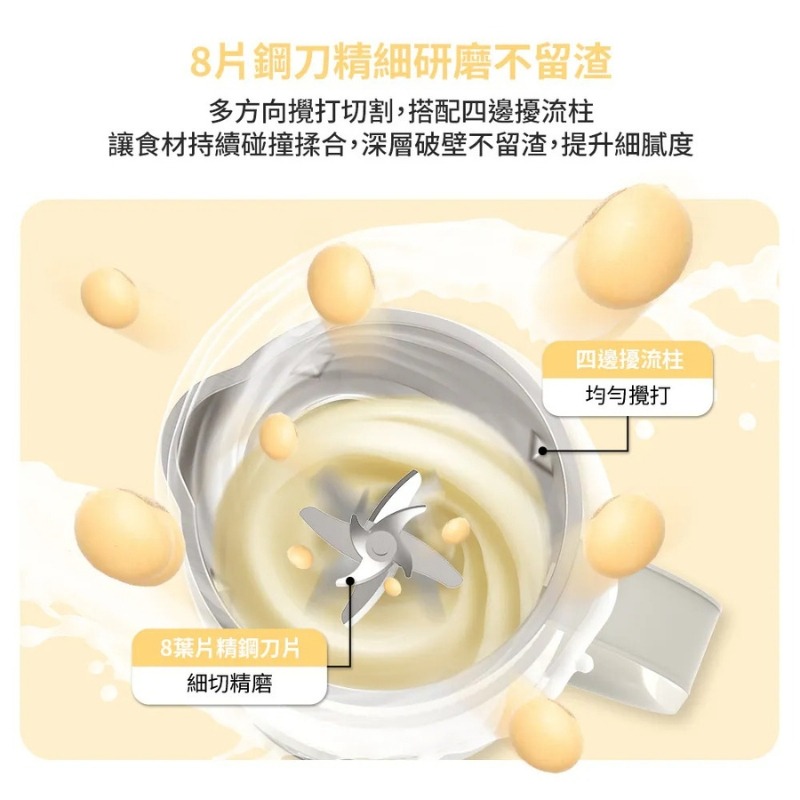 8片鋼刀精細研磨不留渣

多方向攪打切割，搭配四邊擾流柱
讓食材持續碰撞揉合，深層破壁不留渣，提升細膩度

四邊擾流柱
均勻攪打

8葉片精鋼刀片
細切精磨